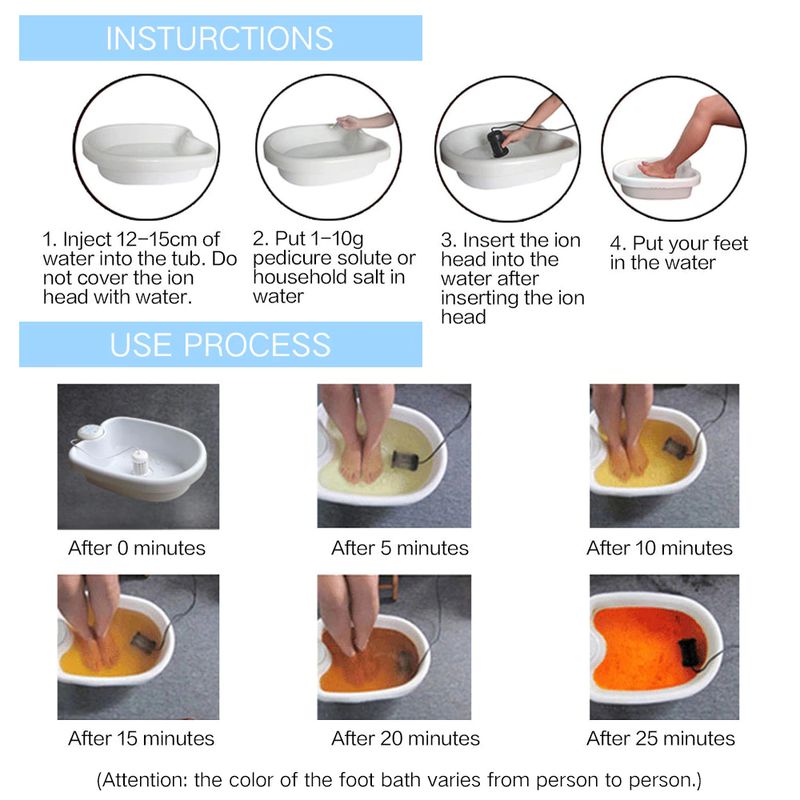 INSTURCTIONS

1. Inject 12–15cm of water into the tub. Do not cover the ion head with water.

2. Put 1–10g pedicure solute or household salt in water

3. Insert the ion head into the water after inserting the ion head

4. Put your feet in the water

USE PROCESS

After 0 minutes

After 5 minutes

After 10 minutes

After 15 minutes

After 20 minutes

After 25 minutes

(Attention: the color of the foot bath varies from person to person.)