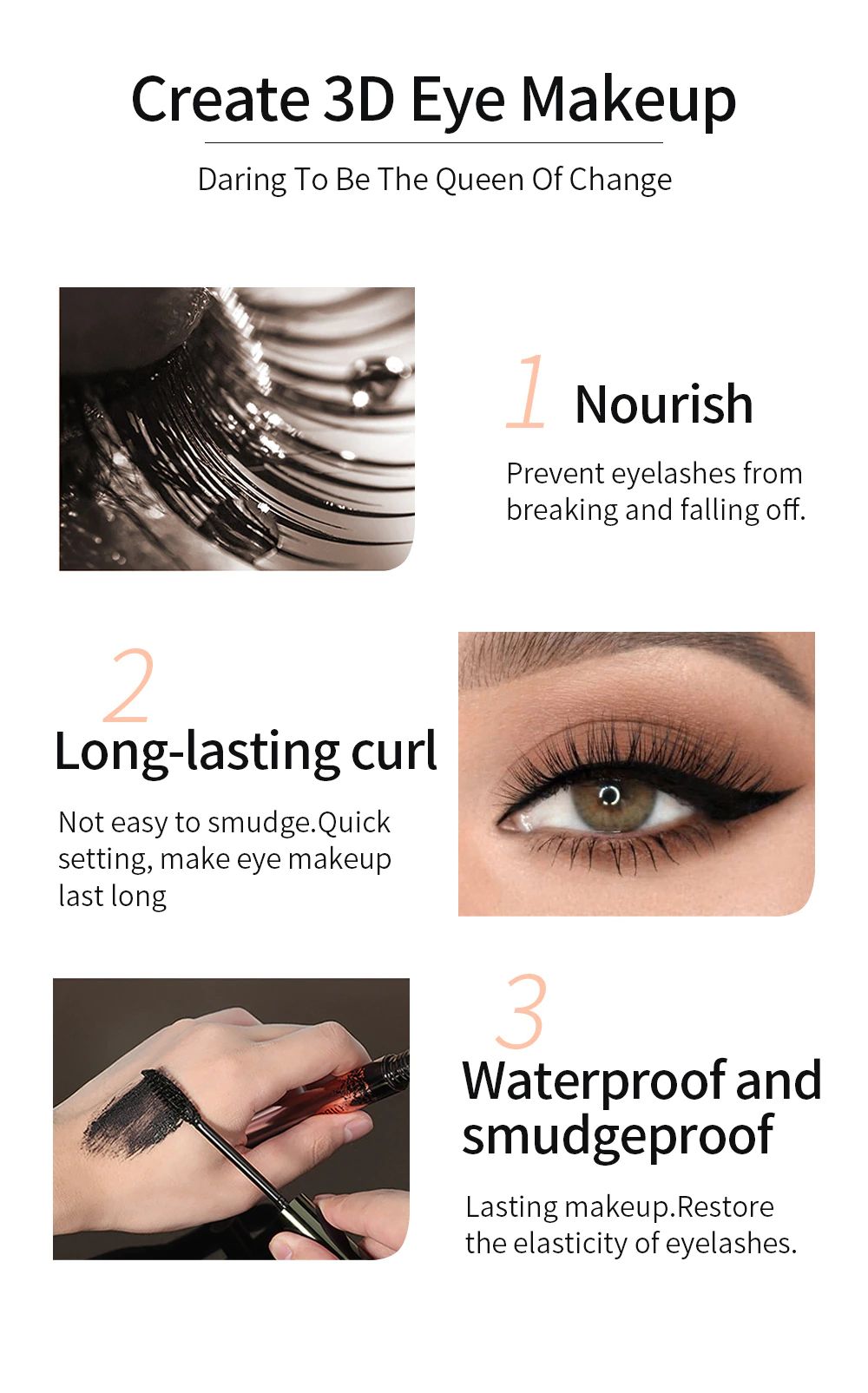 Create 3D Eye Makeup

Daring To Be The Queen Of Change

1 Nourish

Prevent eyelashes from breaking and falling off.

2

Long-lasting curl

Not easy to smudge.Quick setting, make eye makeup last long

3

Waterproof and smudgeproof

Lasting makeup.Restore the elasticity of eyelashes.