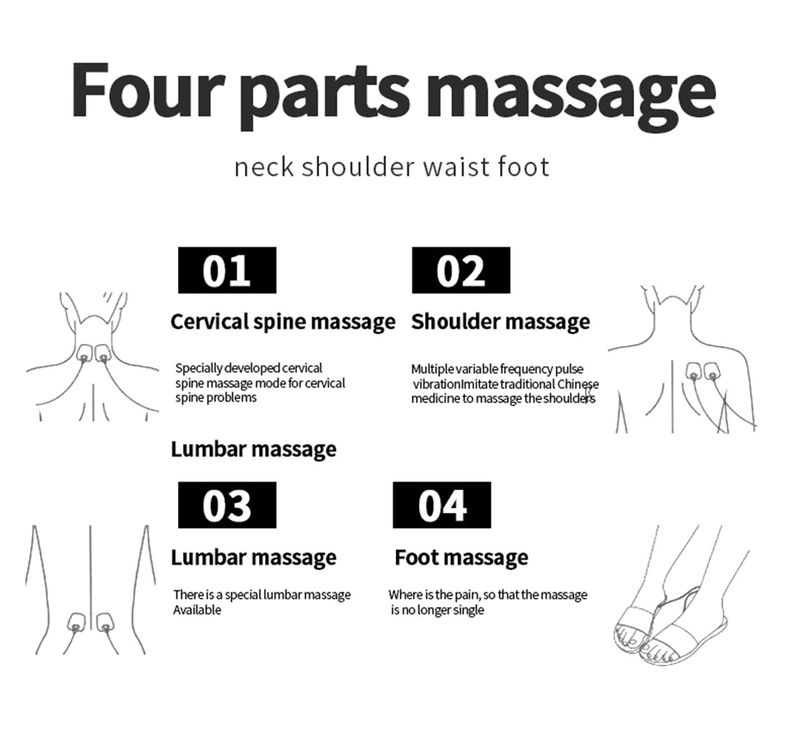 Four parts massage

neck shoulder waist foot

01

Cervical spine massage

Specially developed cervical spine massage mode for cervical spine problems

02

Shoulder massage

Multiple variable frequency pulse vibrationImitate traditional Chinese medicine to massage the shoulders

Lumbar massage

03

Lumbar massage

There is a special lumbar massage Available

04

Foot massage

Where is the pain, so that the massage is no longer single