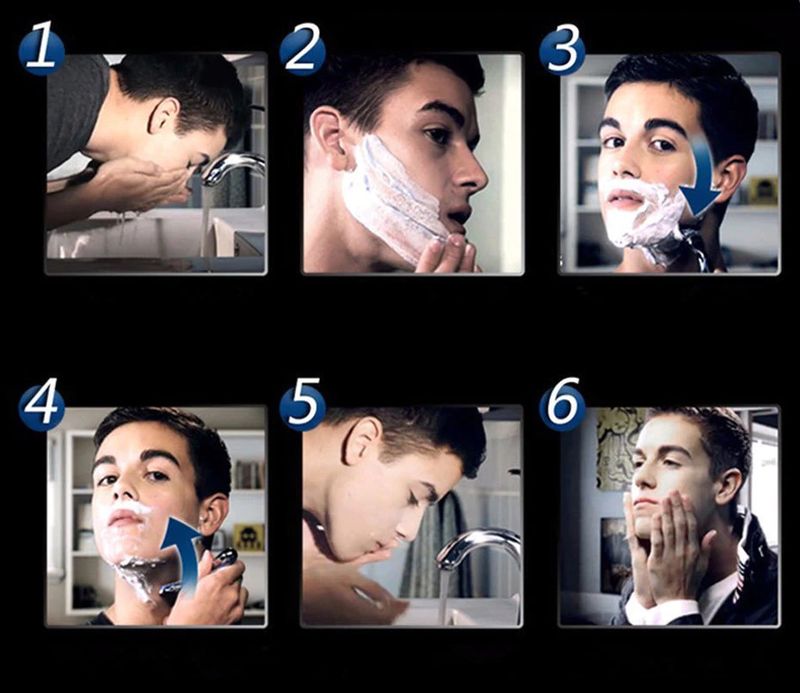 1
2
3
4
5
6