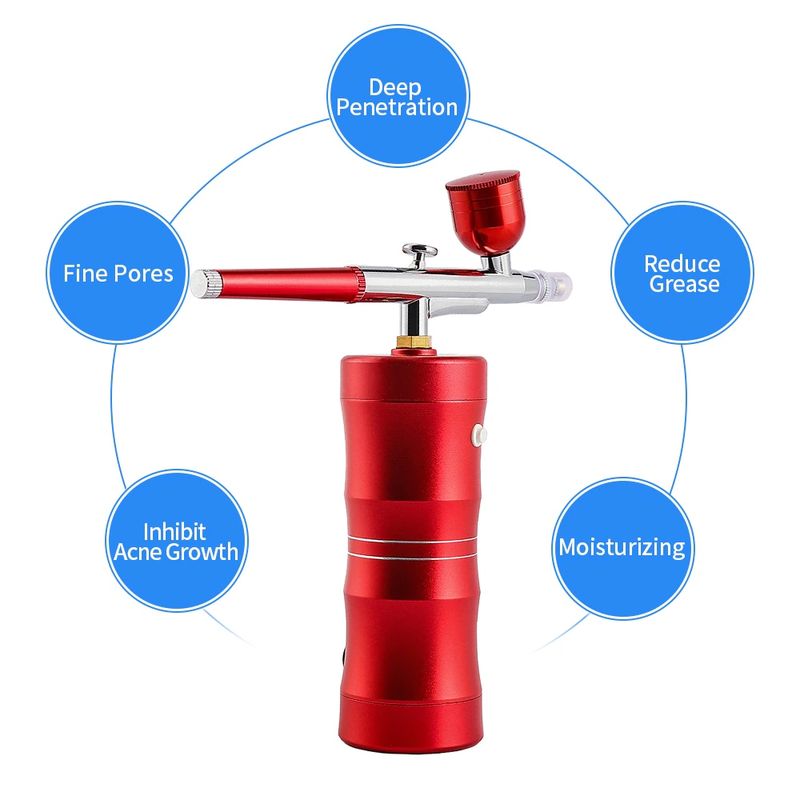 Deep Penetration

Fine Pores

Reduce Grease

Inhibit Acne Growth

Moisturizing