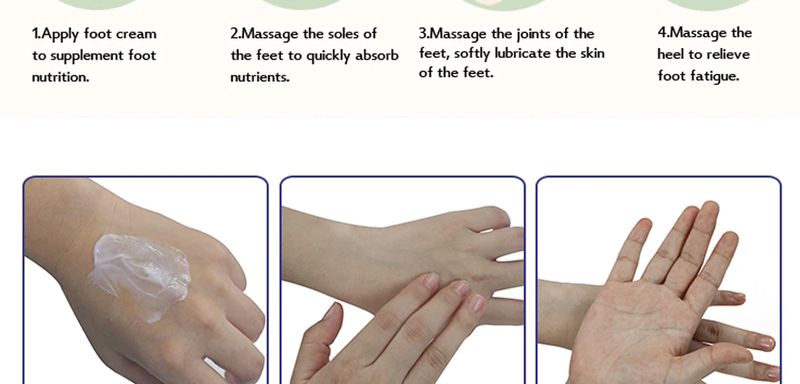 1.Apply foot cream to supplement foot nutrition.

2.Massage the soles of the feet to quickly absorb nutrients.

3.Massage the joints of the feet, softly lubricate the skin of the feet.

4.Massage the heel to relieve foot fatigue.