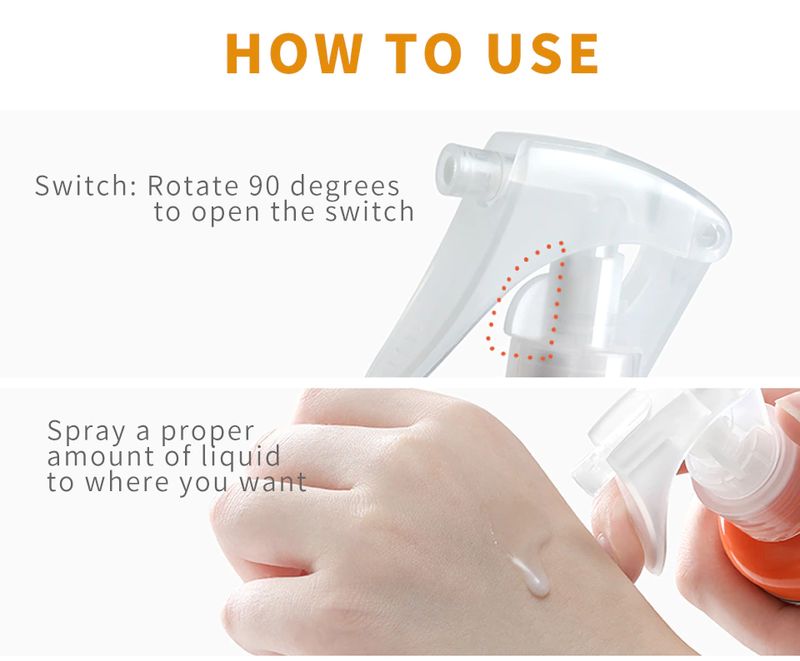 HOW TO USE

Switch: Rotate 90 degrees to open the switch

Spray a proper amount of liquid to where you want