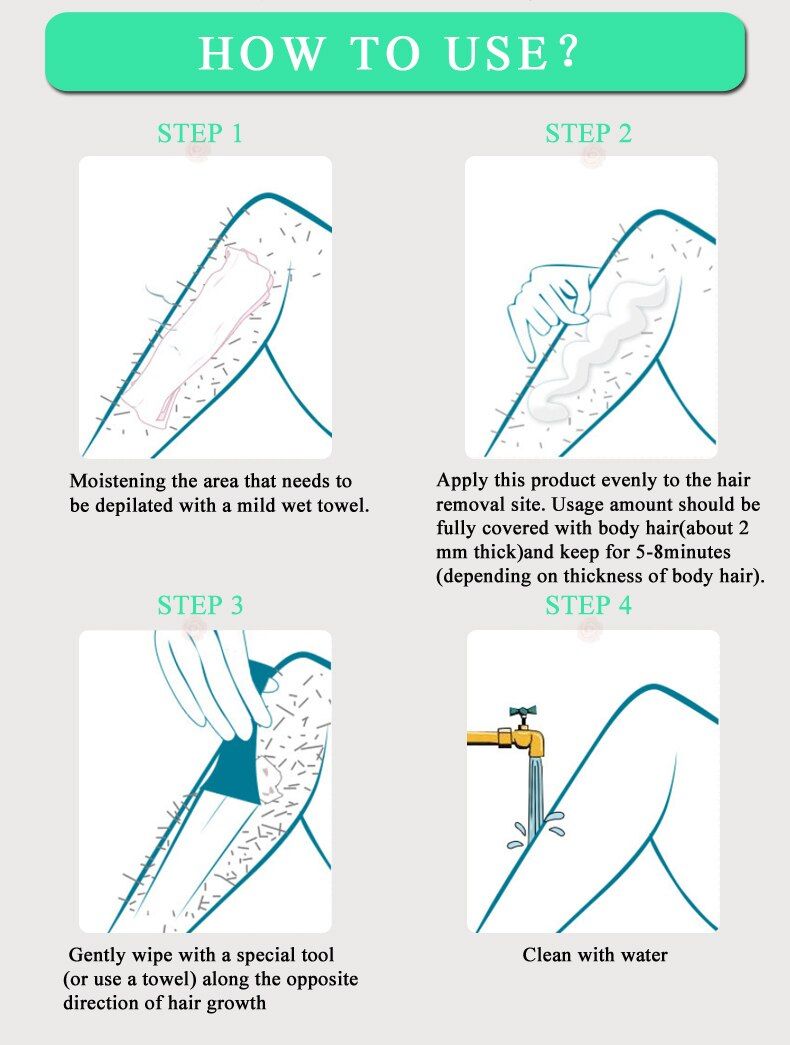 HOW TO USE?

STEP 1

Moistening the area that needs to be depilated with a mild wet towel.

STEP 2

Apply this product evenly to the hair removal site. Usage amount should be fully covered with body hair(about 2 mm thick)and keep for 5-8minutes (depending on thickness of body hair).

STEP 3

Gently wipe with a special tool (or use a towel) along the opposite direction of hair growth

STEP 4

Clean with water