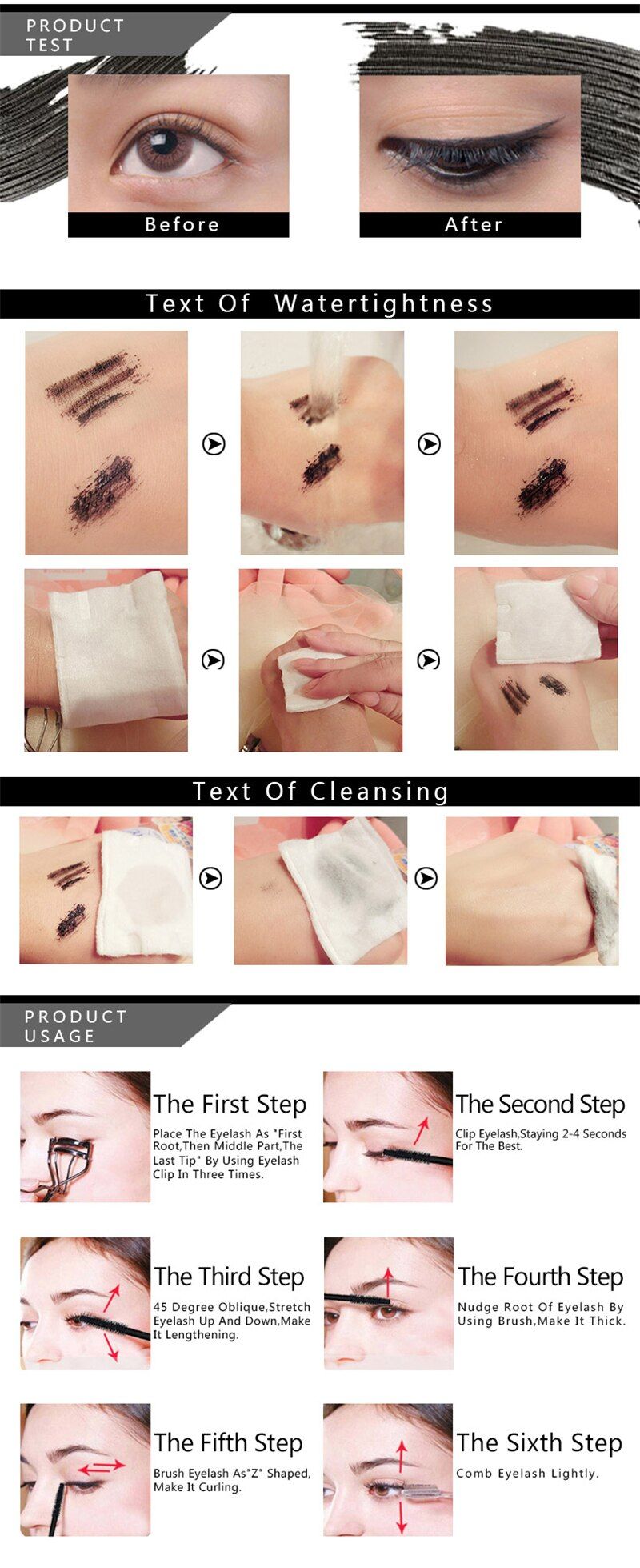 PRODUCT TEST

Before

After

Text Of Watertightness

Text Of Cleansing

PRODUCT USAGE

The First Step

Place The Eyelash As "First Root,Then Middle Part,The Last Tip" By Using Eyelash Clip In Three Times.

The Second Step

Clip Eyelash,Staying 2-4 Seconds For The Best.

The Third Step

45 Degree Oblique,Stretch Eyelash Up And Down,Make It Lengthening.

The Fourth Step

Nudge Root Of Eyelash By Using Brush,Make It Thick.

The Fifth Step

Brush Eyelash As"Z" Shaped, Make It Curling.

The Sixth Step

Comb Eyelash Lightly.