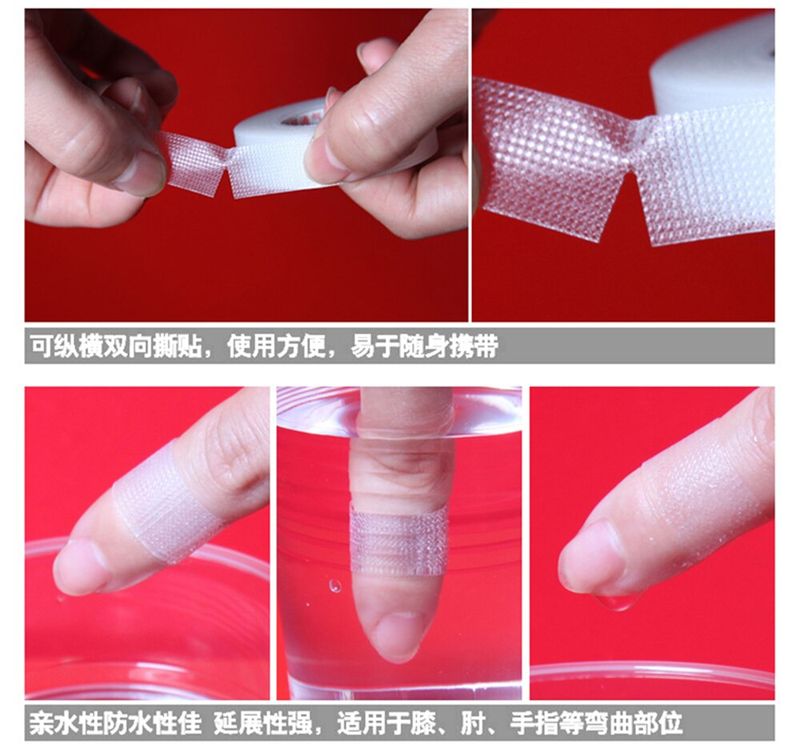 可纵横双向撕贴，使用方便，易于随身携带

亲水性防水性佳 延展性强，适用于膝、肘、手指等弯曲部位