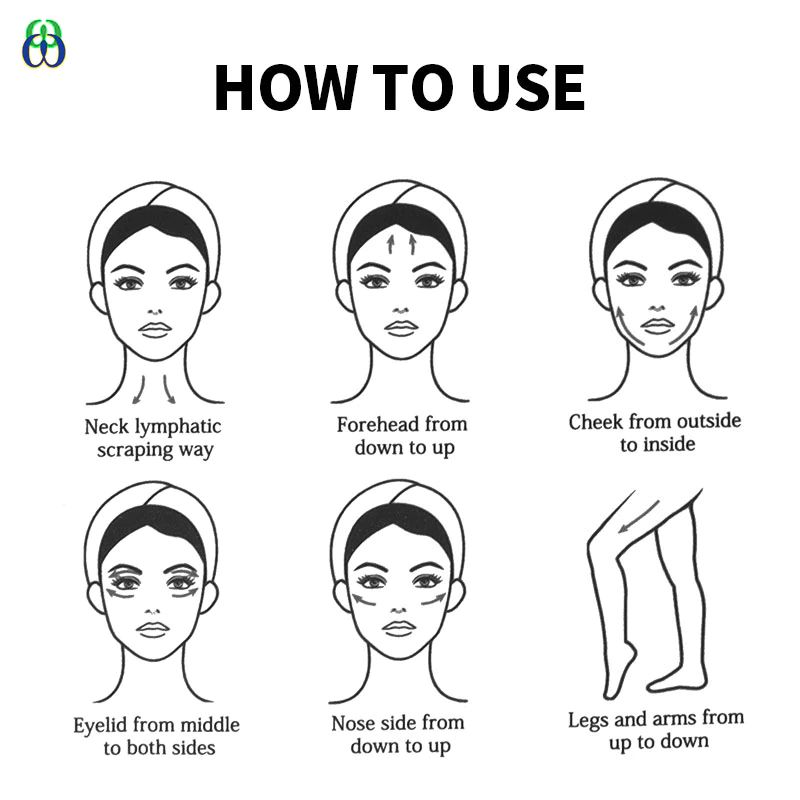 HOW TO USE

Neck lymphatic scraping way

Forehead from down to up

Cheek from outside to inside

Eyelid from middle to both sides

Nose side from down to up

Legs and arms from up to down