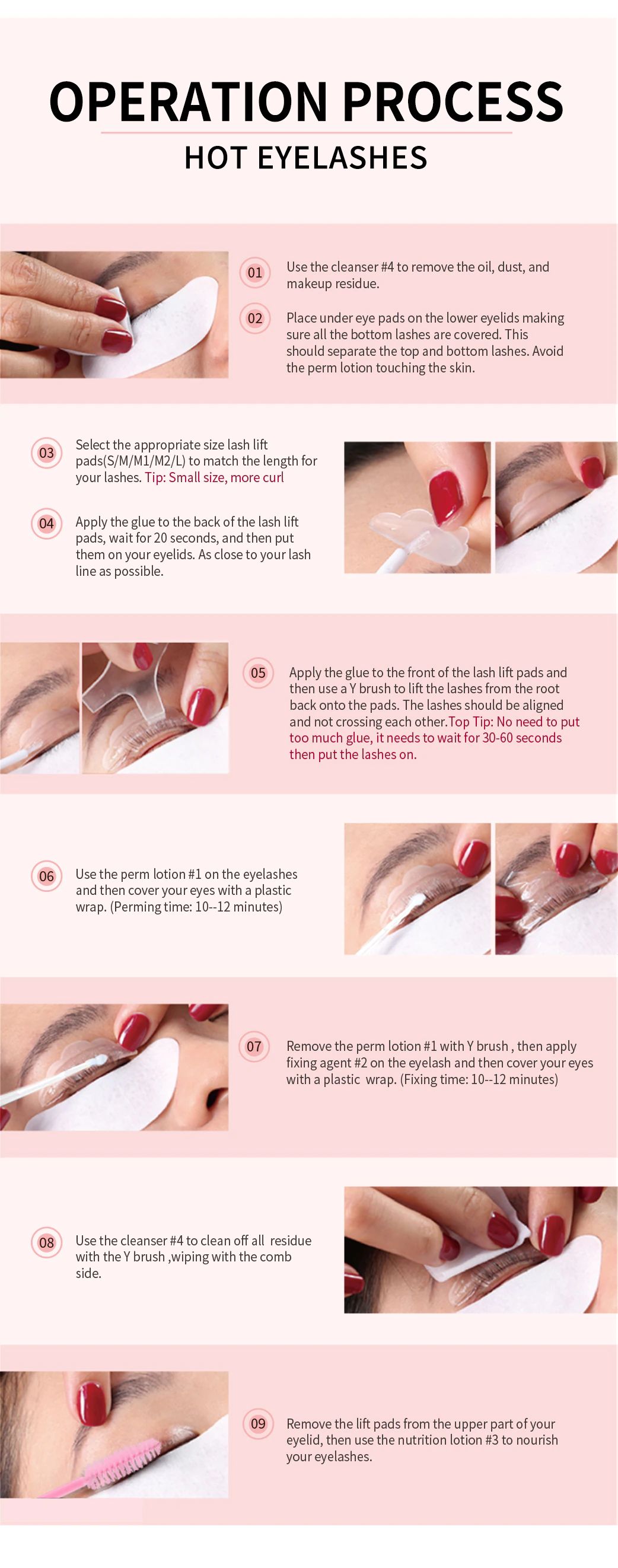 OPERATION PROCESS

HOT EYELASHES

01 Use the cleanser #4 to remove the oil, dust, and makeup residue.

02 Place under eye pads on the lower eyelids making sure all the bottom lashes are covered. This should separate the top and bottom lashes. Avoid the perm lotion touching the skin.

03 Select the appropriate size lash lift pads(S/M/M1/M2/L) to match the length for your lashes. Tip: Small size, more curl

04 Apply the glue to the back of the lash lift pads, wait for 20 seconds, and then put them on your eyelids. As close to your lash line as possible.

05 Apply the glue to the front of the lash lift pads and then use a Y brush to lift the lashes from the root back onto the pads. The lashes should be aligned and not crossing each other.Top Tip: No need to put too much glue, it needs to wait for 30-60 seconds then put the lashes on.

06 Use the perm lotion #1 on the eyelashes and then cover your eyes with a plastic wrap. (Perming time: 10--12 minutes)

07 Remove the perm lotion #1 with Y brush , then apply fixing agent #2 on the eyelash and then cover your eyes with a plastic wrap. (Fixing time: 10--12 minutes)

08 Use the cleanser #4 to clean off all residue with the Y brush ,wiping with the comb side.

09 Remove the lift pads from the upper part of your eyelid, then use the nutrition lotion #3 to nourish your eyelashes.