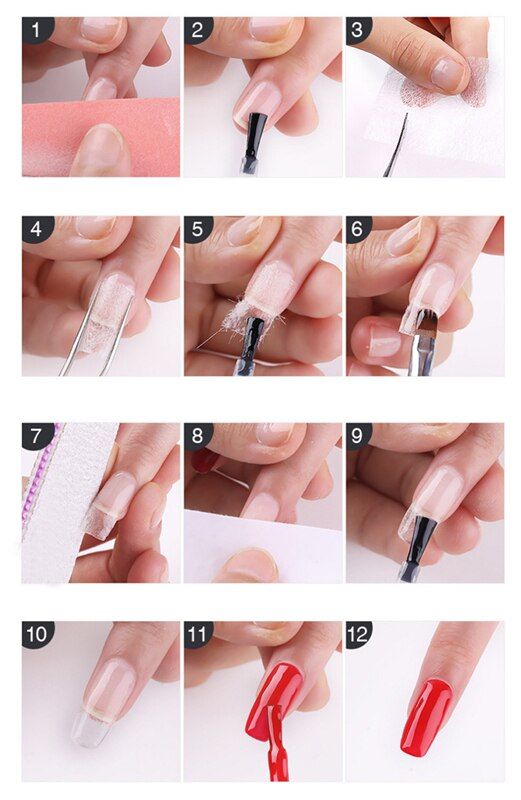 1
2
3
4
5
6
7
8
9
10
11
12