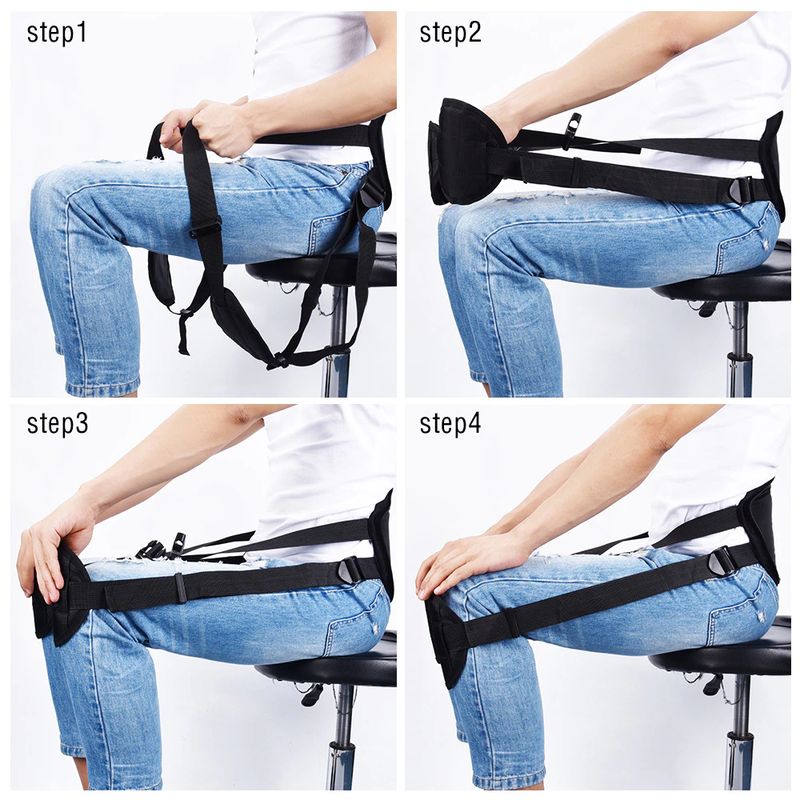 step1

step2

step3

step4