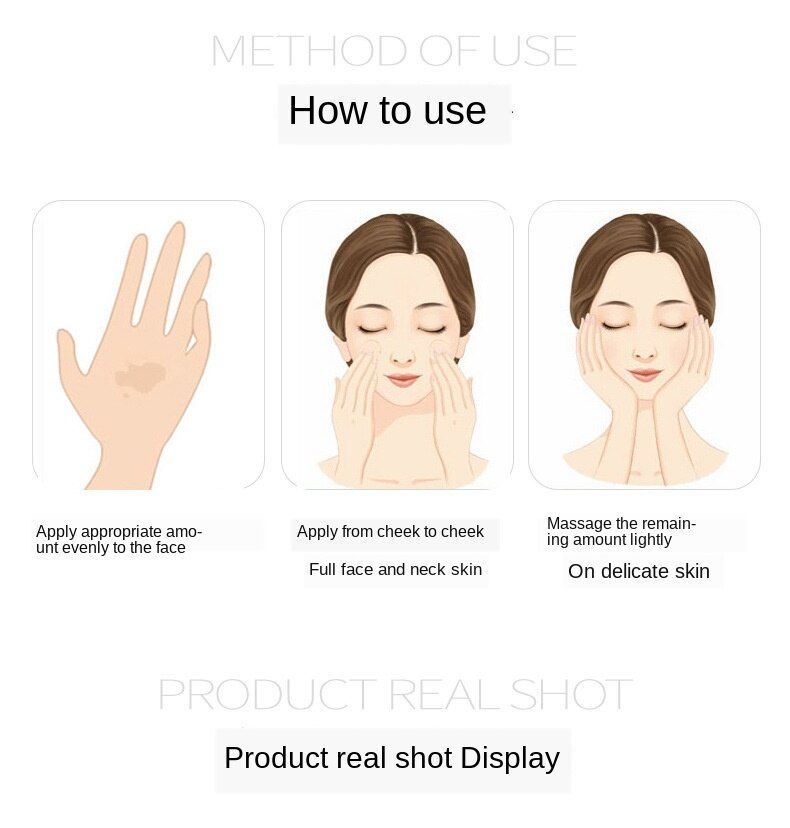 METHOD OF USE

How to use

Apply appropriate amount evenly to the face

Apply from cheek to cheek

Full face and neck skin

Massage the remaining amount lightly

On delicate skin

PRODUCT REAL SHOT

Product real shot Display