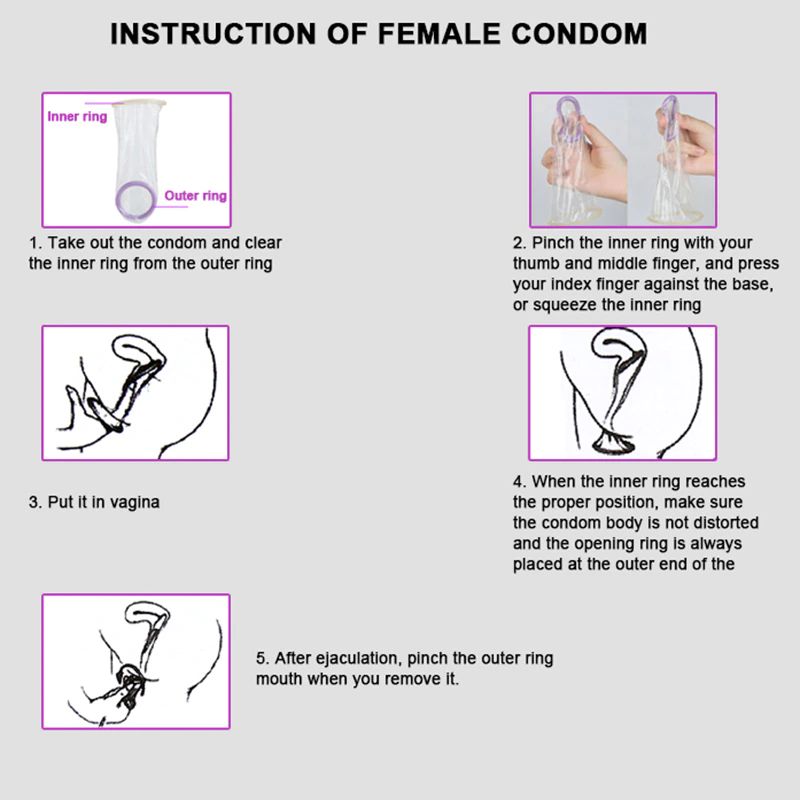 INSTRUCTION OF FEMALE CONDOM

Inner ring

Outer ring

1. Take out the condom and clear the inner ring from the outer ring

2. Pinch the inner ring with your thumb and middle finger, and press your index finger against the base, or squeeze the inner ring

3. Put it in vagina

4. When the inner ring reaches the proper position, make sure the condom body is not distorted and the opening ring is always placed at the outer end of the

5. After ejaculation, pinch the outer ring mouth when you remove it.