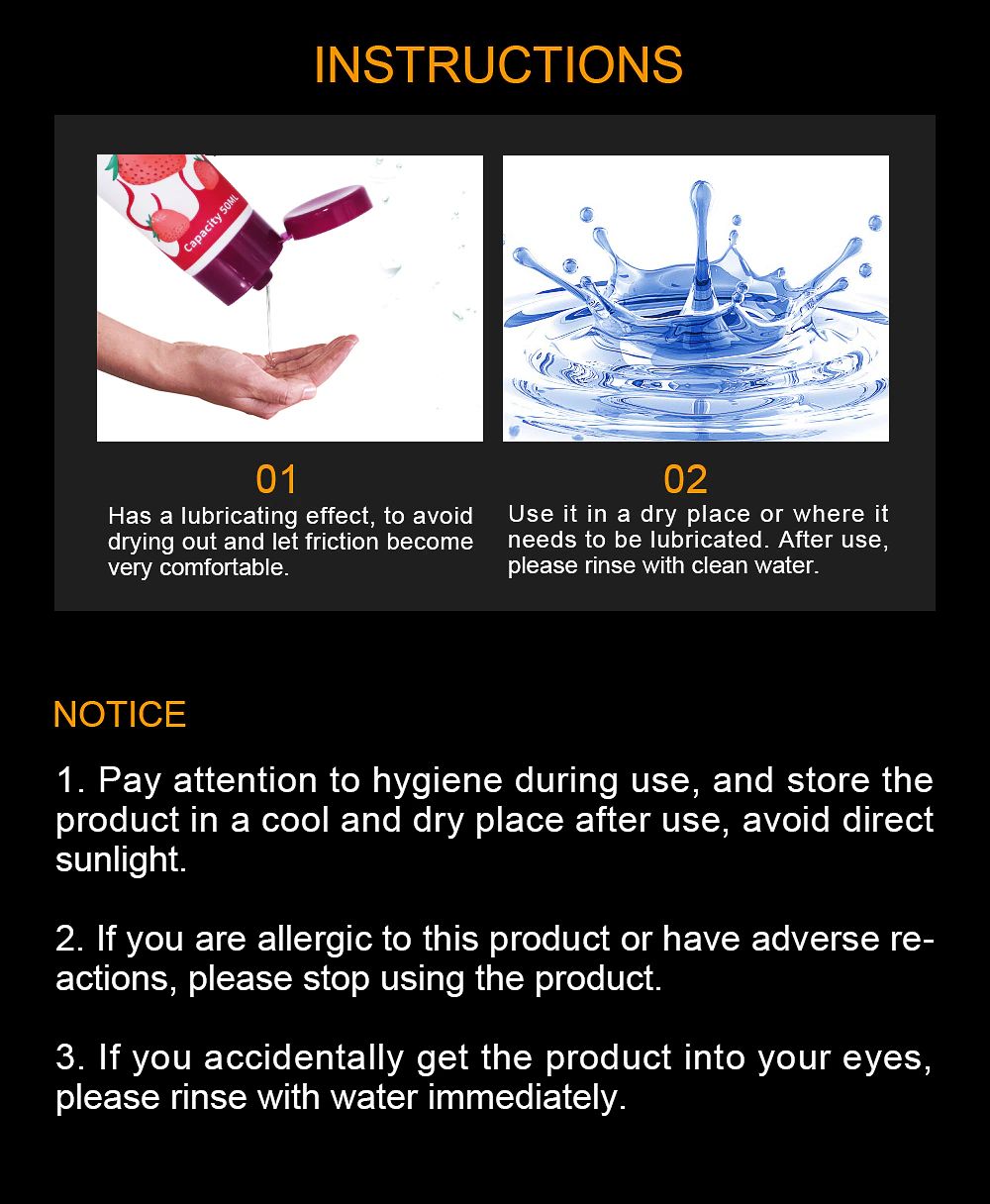 INSTRUCTIONS

Capacity 50ML

01
Has a lubricating effect, to avoid drying out and let friction become very comfortable.

02
Use it in a dry place or where it needs to be lubricated. After use, please rinse with clean water.

NOTICE

1. Pay attention to hygiene during use, and store the product in a cool and dry place after use, avoid direct sunlight.

2. If you are allergic to this product or have adverse reactions, please stop using the product.

3. If you accidentally get the product into your eyes, please rinse with water immediately.