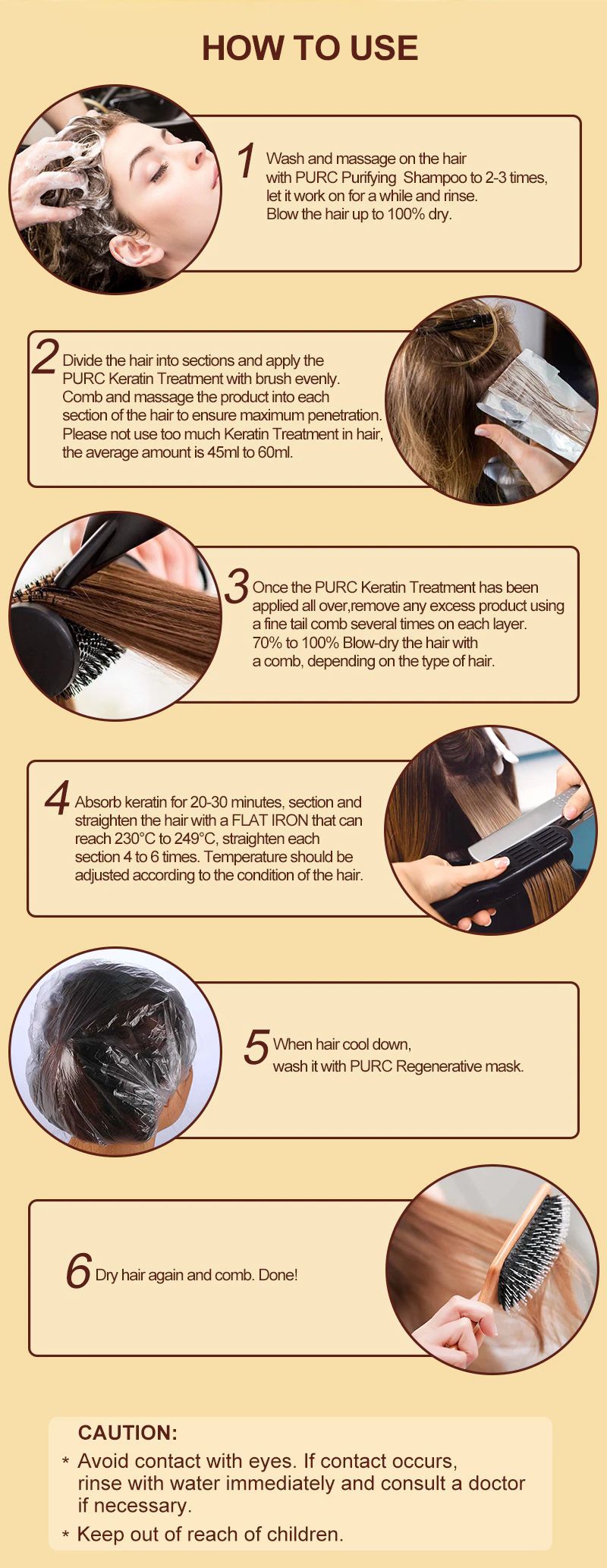 HOW TO USE

1 Wash and massage on the hair with PURC Purifying Shampoo to 2-3 times, let it work on for a while and rinse. Blow the hair up to 100% dry.

2 Divide the hair into sections and apply the PURC Keratin Treatment with brush evenly. Comb and massage the product into each section of the hair to ensure maximum penetration. Please not use too much Keratin Treatment in hair, the average amount is 45ml to 60ml.

3 Once the PURC Keratin Treatment has been applied all over,remove any excess product using a fine tail comb several times on each layer. 70% to 100% Blow-dry the hair with a comb, depending on the type of hair.

4 Absorb keratin for 20-30 minutes, section and straighten the hair with a FLAT IRON that can reach 230°C to 249°C, straighten each section 4 to 6 times. Temperature should be adjusted according to the condition of the hair.

5 When hair cool down, wash it with PURC Regenerative mask.

6 Dry hair again and comb. Done!

CAUTION:
* Avoid contact with eyes. If contact occurs, rinse with water immediately and consult a doctor if necessary.
* Keep out of reach of children.