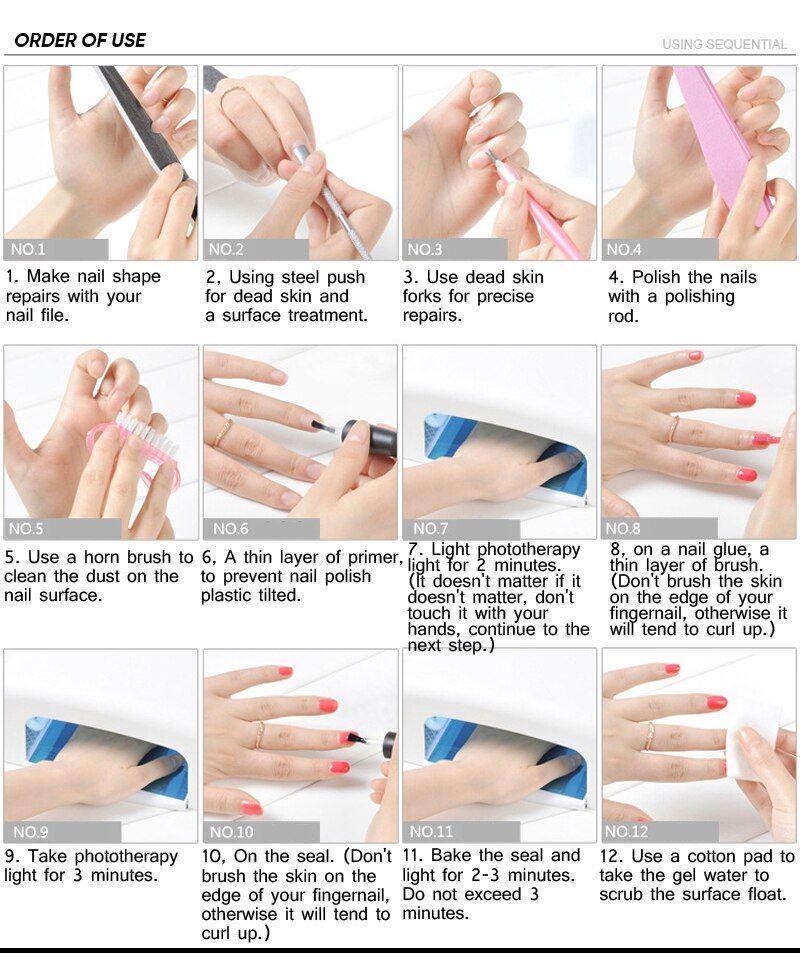 ORDER OF USE

USING SEQUENTIAL

NO.1

1. Make nail shape repairs with your nail file.

NO.2

2, Using steel push for dead skin and a surface treatment.

NO.3

3. Use dead skin forks for precise repairs.

NO.4

4. Polish the nails with a polishing rod.

NO.5

5. Use a horn brush to clean the dust on the nail surface.

NO.6

6, A thin layer of primer, to prevent nail polish plastic tilted.

NO.7

7. Light phototherapy light for 2 minutes. (It doesn't matter if it doesn't matter, don't touch it with your hands, continue to the next step.)

NO.8

8, on a nail glue, a thin layer of brush. (Don't brush the skin on the edge of your fingernail, otherwise it will tend to curl up.)

NO.9

9. Take phototherapy light for 3 minutes.

NO.10

10, On the seal. (Don't brush the skin on the edge of your fingernail, otherwise it will tend to curl up.)

NO.11

11. Bake the seal and light for 2-3 minutes. Do not exceed 3 minutes.

NO.12

12. Use a cotton pad to take the gel water to scrub the surface float.