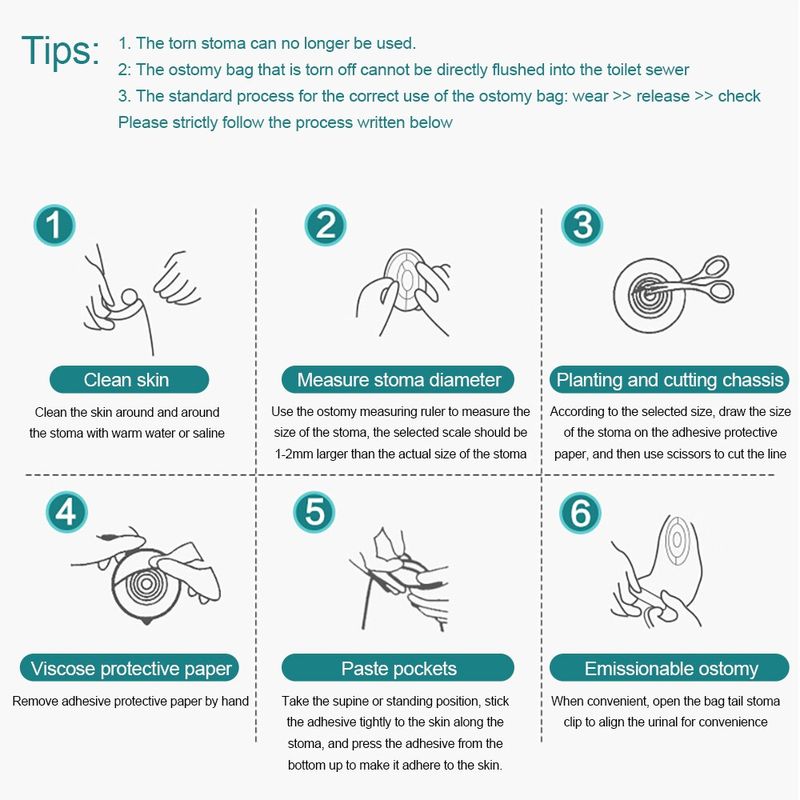 Tips:
1. The torn stoma can no longer be used.
2: The ostomy bag that is torn off cannot be directly flushed into the toilet sewer
3. The standard process for the correct use of the ostomy bag: wear >> release >> check
Please strictly follow the process written below

1
Clean skin
Clean the skin around and around the stoma with warm water or saline

2
Measure stoma diameter
Use the ostomy measuring ruler to measure the size of the stoma, the selected scale should be 1-2mm larger than the actual size of the stoma

3
Planting and cutting chassis
According to the selected size, draw the size of the stoma on the adhesive protective paper, and then use scissors to cut the line

4
Viscose protective paper
Remove adhesive protective paper by hand

5
Paste pockets
Take the supine or standing position, stick the adhesive tightly to the skin along the stoma, and press the adhesive from the bottom up to make it adhere to the skin.

6
Emissionable ostomy
When convenient, open the bag tail stoma clip to align the urinal for convenience