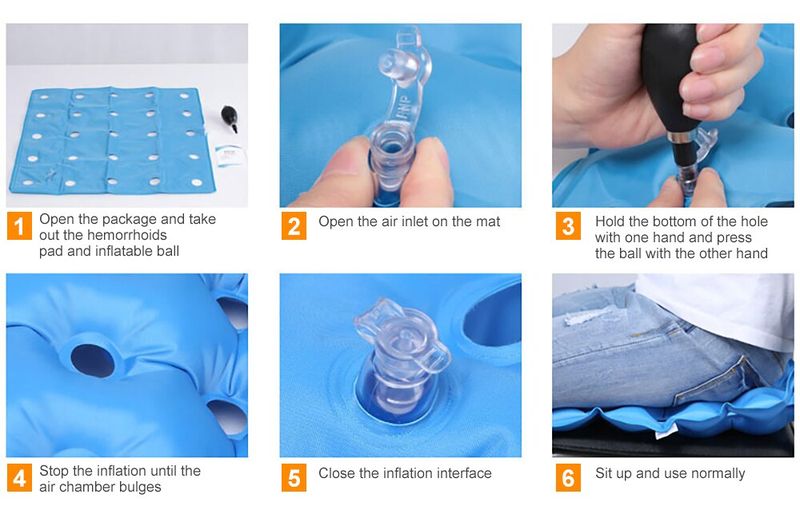 1 Open the package and take out the hemorrhoids pad and inflatable ball

2 Open the air inlet on the mat

3 Hold the bottom of the hole with one hand and press the ball with the other hand

4 Stop the inflation until the air chamber bulges

5 Close the inflation interface

6 Sit up and use normally