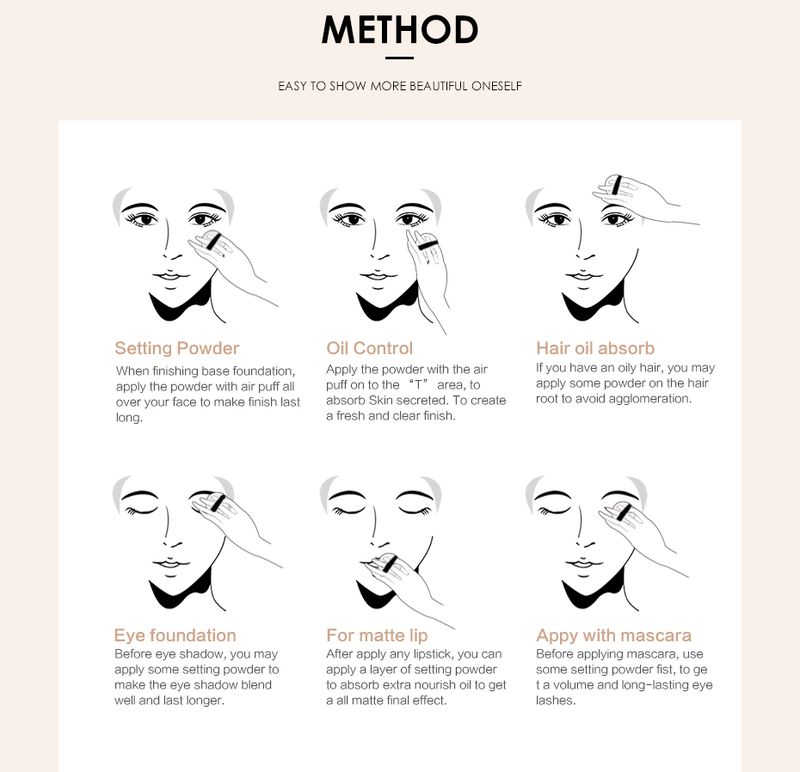 METHOD

EASY TO SHOW MORE BEAUTIFUL ONESELF

Setting Powder
When finishing base foundation, apply the powder with air puff all over your face to make finish last long.

Oil Control
Apply the powder with the air puff on to the “T” area, to absorb Skin secreted. To create a fresh and clear finish.

Hair oil absorb
If you have an oily hair, you may apply some powder on the hair root to avoid agglomeration.

Eye foundation
Before eye shadow, you may apply some setting powder to make the eye shadow blend well and last longer.

For matte lip
After apply any lipstick, you can apply a layer of setting powder to absorb extra nourish oil to get a all matte final effect.

Appy with mascara
Before applying mascara, use some setting powder fist, to ge t a volume and long-lasting eye lashes.