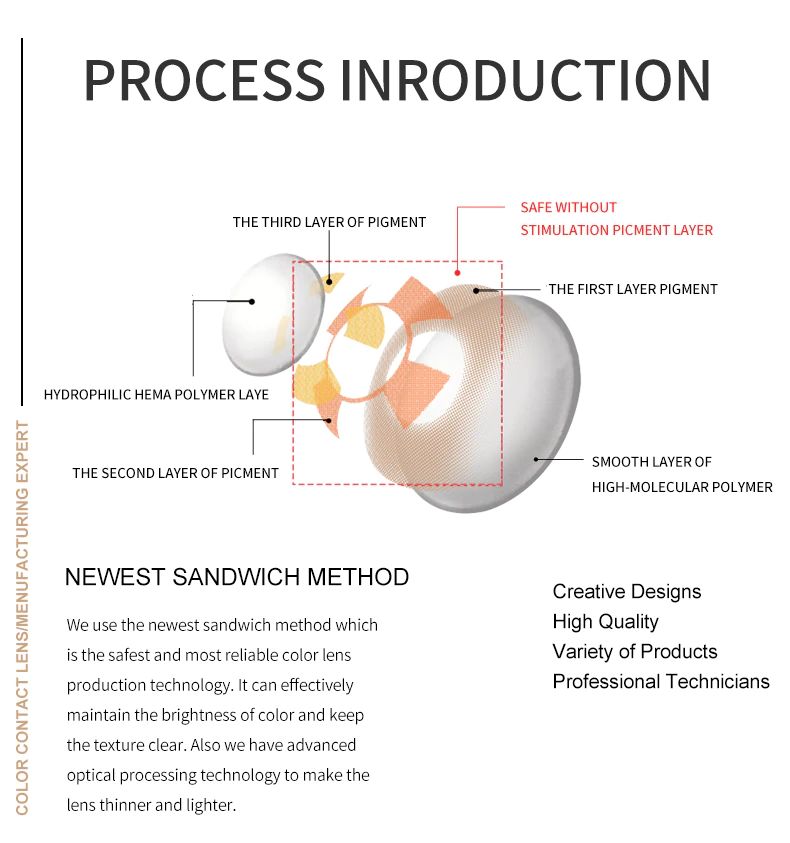 PROCESS INRODUCTION

THE THIRD LAYER OF PIGMENT

SAFE WITHOUT STIMULATION PICMENT LAYER

THE FIRST LAYER PIGMENT

HYDROPHILIC HEMA POLYMER LAYE

THE SECOND LAYER OF PICMENT

SMOOTH LAYER OF HIGH-MOLECULAR POLYMER

COLOR CONTACT LENS/MENUFACTURING EXPERT

NEWEST SANDWICH METHOD

We use the newest sandwich method which is the safest and most reliable color lens production technology. It can effectively maintain the brightness of color and keep the texture clear. Also we have advanced optical processing technology to make the lens thinner and lighter.

Creative Designs
High Quality
Variety of Products
Professional Technicians