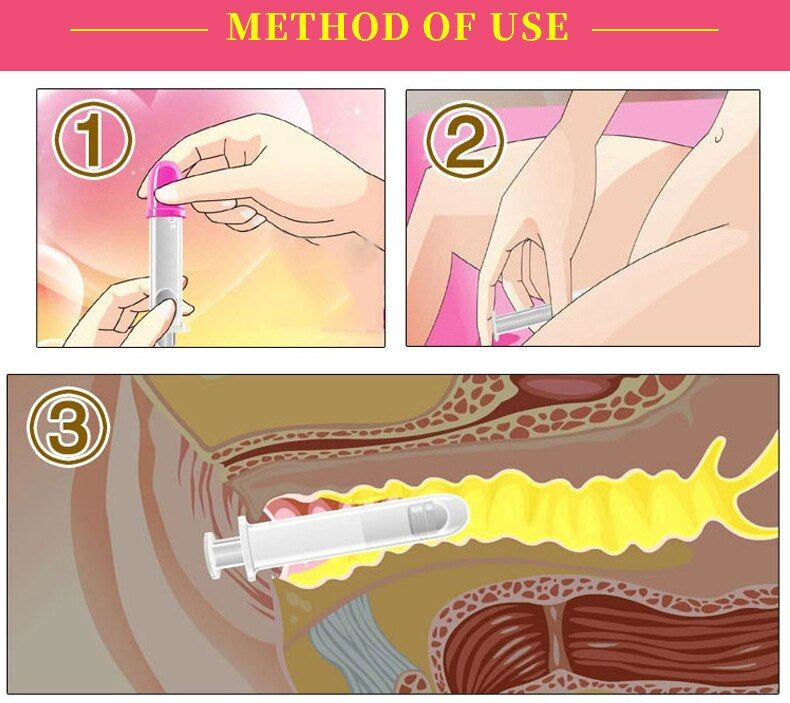 METHOD OF USE

①

②

③