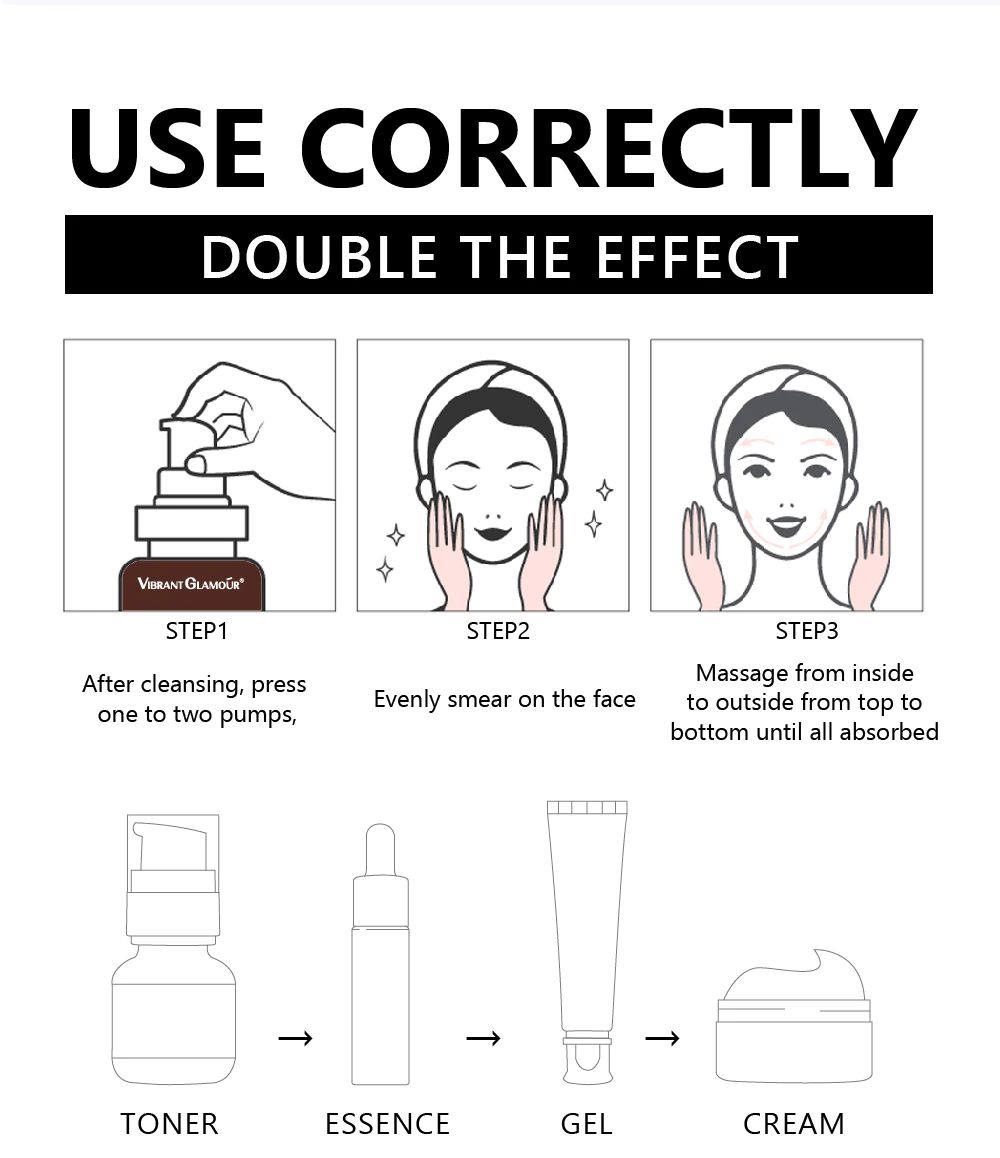 USE CORRECTLY

DOUBLE THE EFFECT

VIBRANT GLAMOUR®

STEP1

After cleansing, press one to two pumps,

STEP2

Evenly smear on the face

STEP3

Massage from inside to outside from top to bottom until all absorbed

TONER → ESSENCE → GEL → CREAM