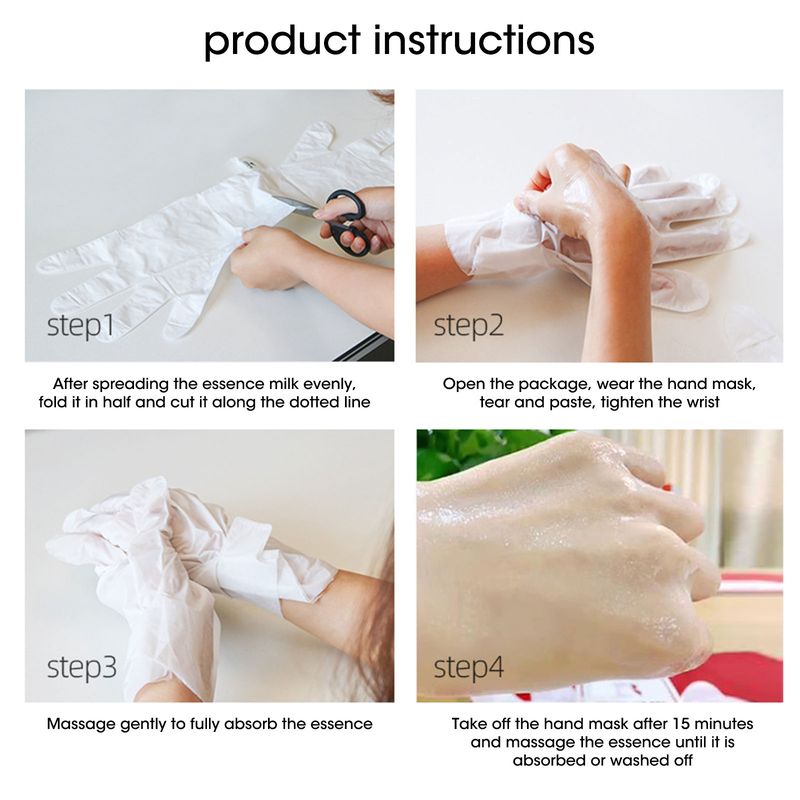 product instructions

step1

After spreading the essence milk evenly, fold it in half and cut it along the dotted line

step2

Open the package, wear the hand mask, tear and paste, tighten the wrist

step3

Massage gently to fully absorb the essence

step4

Take off the hand mask after 15 minutes and massage the essence until it is absorbed or washed off