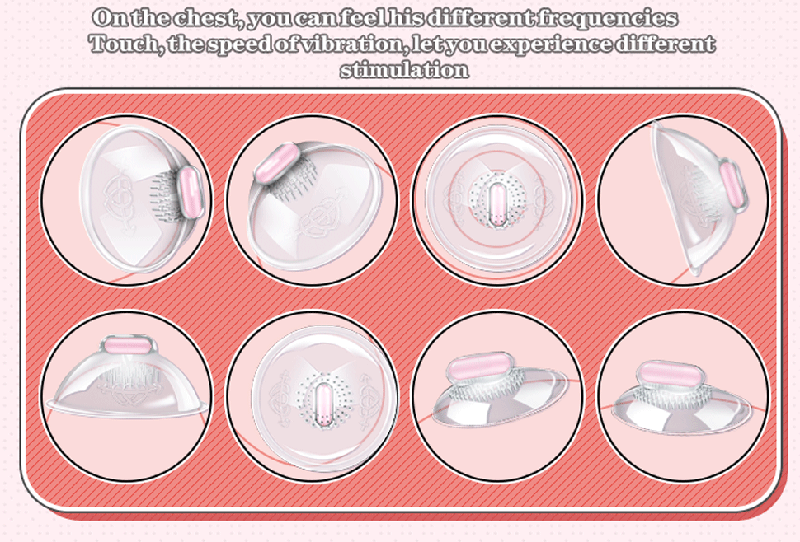 On the chest, you can feel his different frequencies
Touch, the speed of vibration, let you experience different stimulation