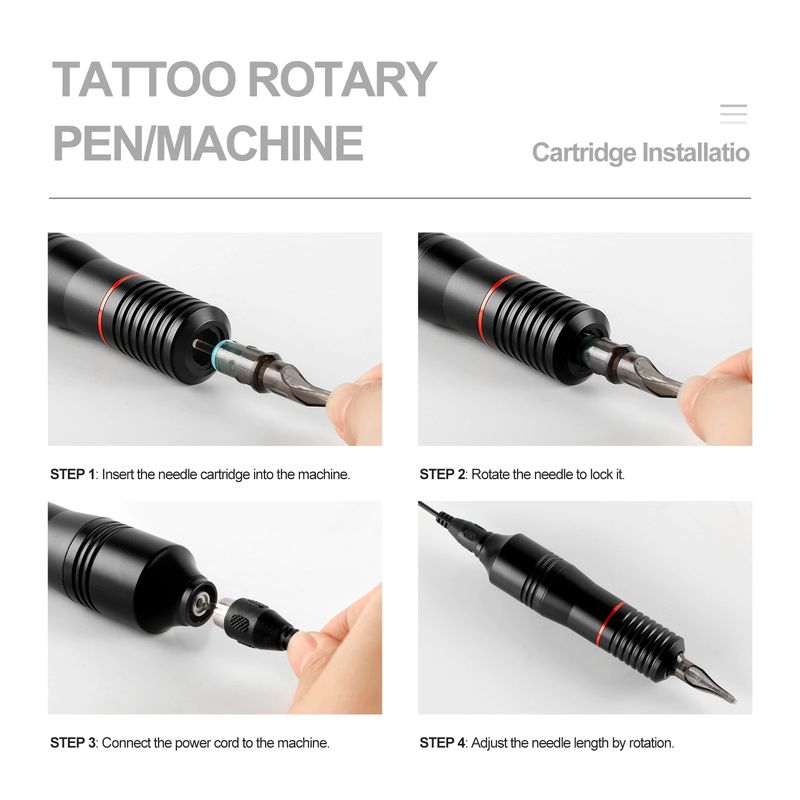 TATTOO ROTARY PEN/MACHINE

Cartridge Installatio

STEP 1: Insert the needle cartridge into the machine.

STEP 2: Rotate the needle to lock it.

STEP 3: Connect the power cord to the machine.

STEP 4: Adjust the needle length by rotation.