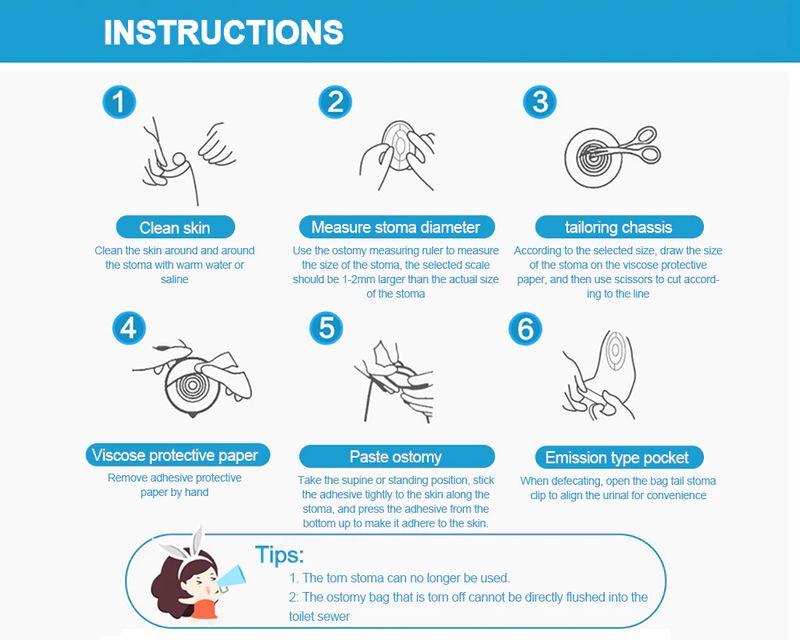 INSTRUCTIONS

1

Clean skin

Clean the skin around and around the stoma with warm water or saline

2

Measure stoma diameter

Use the ostomy measuring ruler to measure the size of the stoma, the selected scale should be 1-2mm larger than the actual size of the stoma

3

tailoring chassis

According to the selected size, draw the size of the stoma on the viscose protective paper, and then use scissors to cut according to the line

4

Viscose protective paper

Remove adhesive protective paper by hand

5

Paste ostomy

Take the supine or standing position, stick the adhesive tightly to the skin along the stoma, and press the adhesive from the bottom up to make it adhere to the skin.

6

Emission type pocket

When defecating, open the bag tail stoma clip to align the urinal for convenience

Tips:

1. The torn stoma can no longer be used.

2: The ostomy bag that is torn off cannot be directly flushed into the toilet sewer