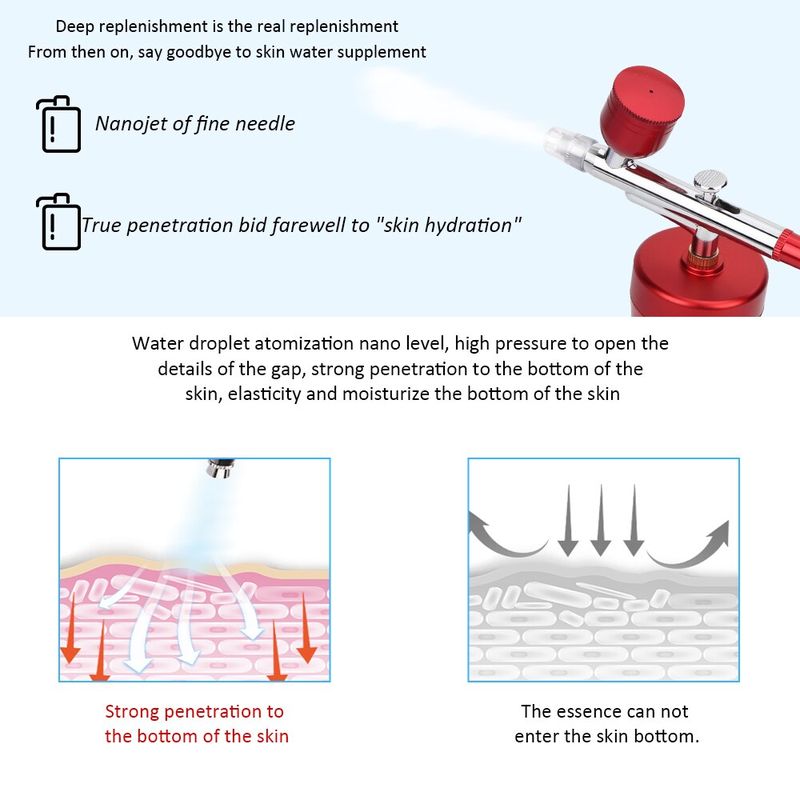 Deep replenishment is the real replenishment
From then on, say goodbye to skin water supplement

Nanojet of fine needle

True penetration bid farewell to "skin hydration"

Water droplet atomization nano level, high pressure to open the details of the gap, strong penetration to the bottom of the skin, elasticity and moisturize the bottom of the skin

Strong penetration to the bottom of the skin

The essence can not enter the skin bottom.