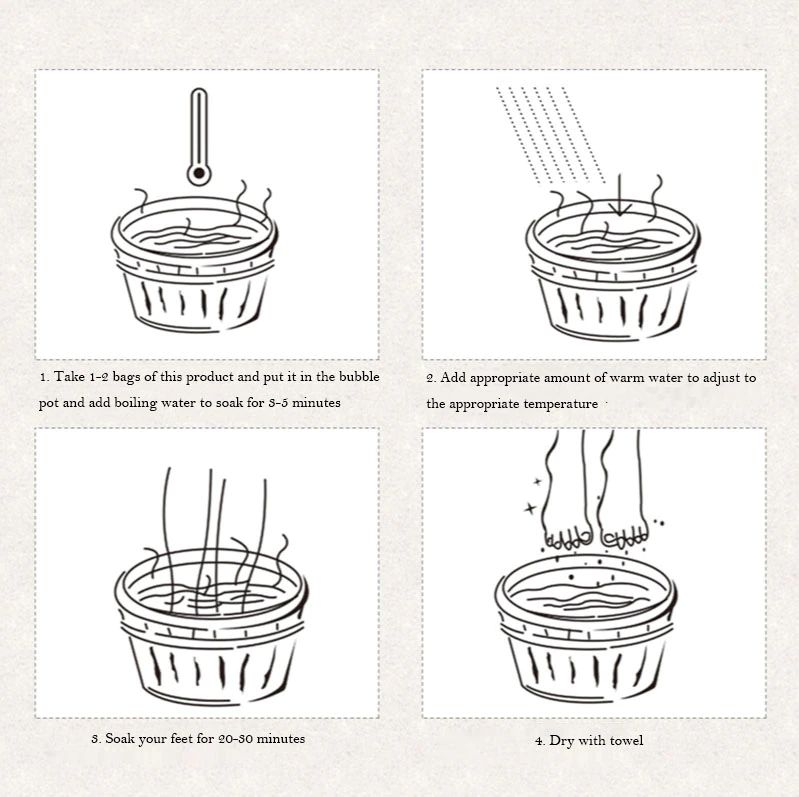 1. Take 1-2 bags of this product and put it in the bubble pot and add boiling water to soak for 3-5 minutes

2. Add appropriate amount of warm water to adjust to the appropriate temperature

3. Soak your feet for 20-30 minutes

4. Dry with towel