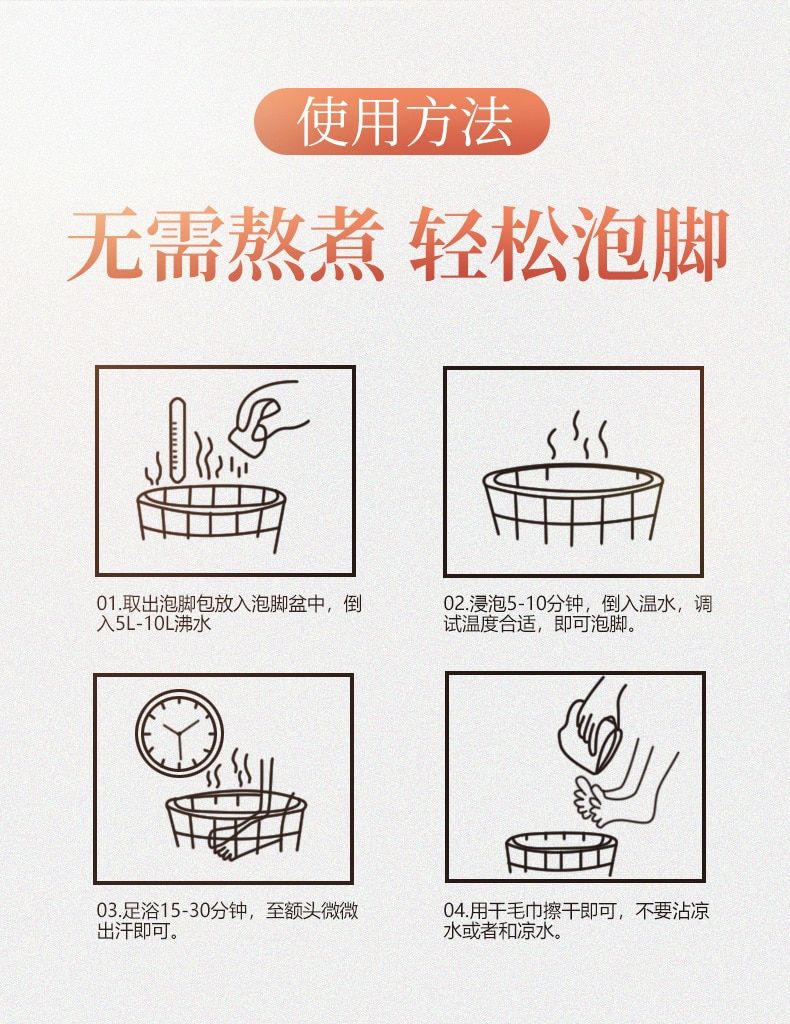 使用方法

无需熬煮 轻松泡脚

01.取出泡脚包放入泡脚盆中，倒入5L-10L沸水

02.浸泡5-10分钟，倒入温水，调试温度合适，即可泡脚。

03.足浴15-30分钟，至额头微微出汗即可。

04.用干毛巾擦干即可，不要沾凉水或者和凉水。