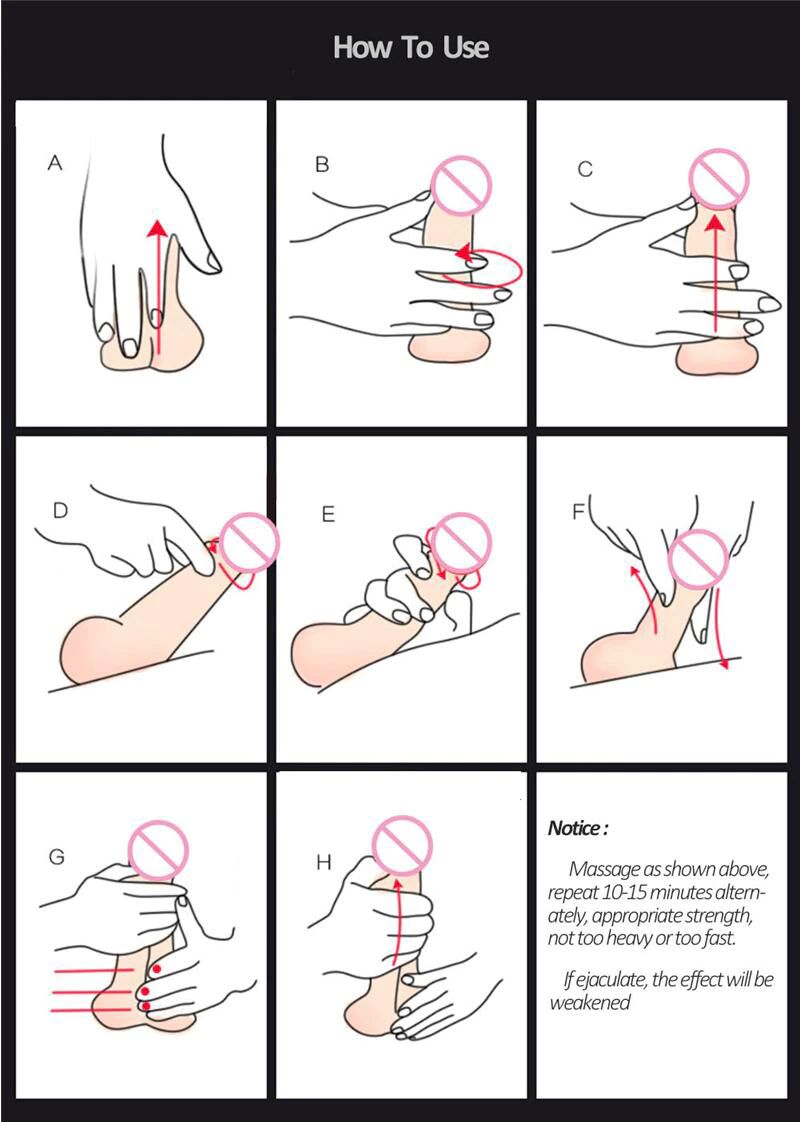 How To Use

A

B

C

D

E

F

G

H

Notice :

Massage as shown above, repeat 10-15 minutes alternately, appropriate strength, not too heavy or too fast.

If ejaculate, the effect will be weakened