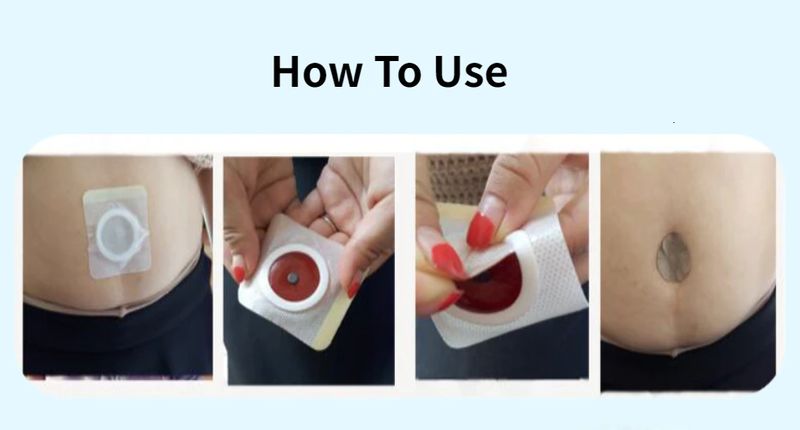 How To Use