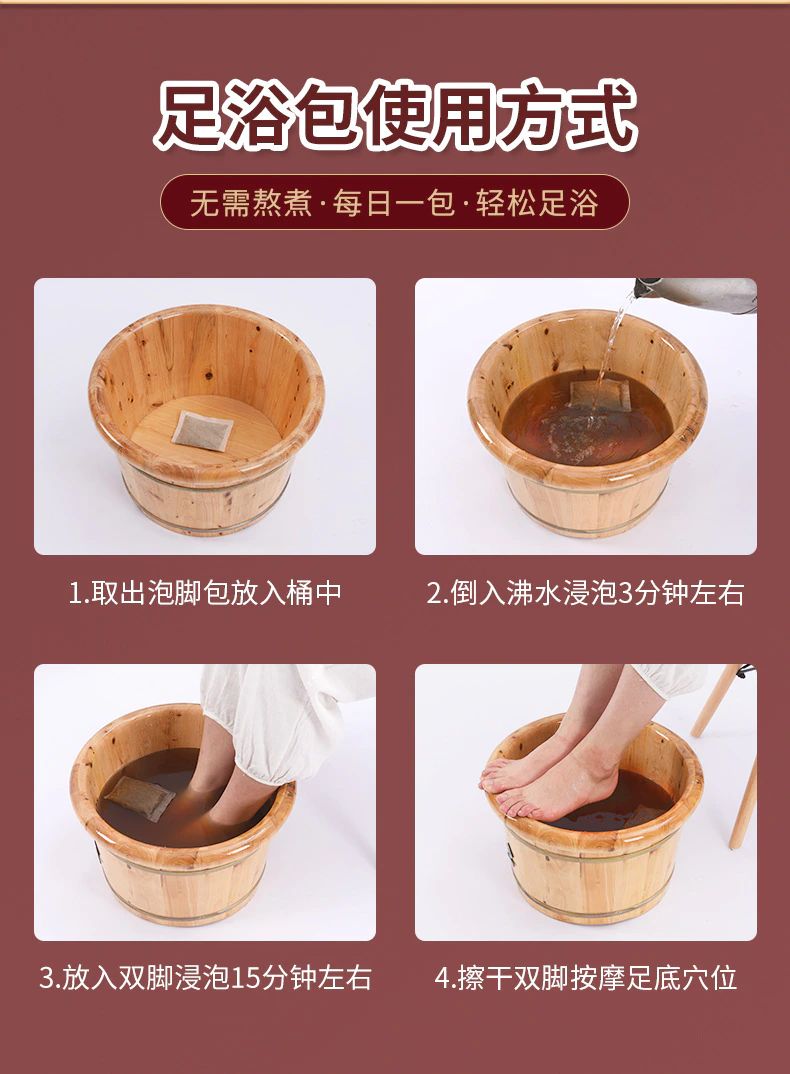 足浴包使用方式

无需熬煮·每日一包·轻松足浴

1.取出泡脚包放入桶中

2.倒入沸水浸泡3分钟左右

3.放入双脚浸泡15分钟左右

4.擦干双脚按摩足底穴位