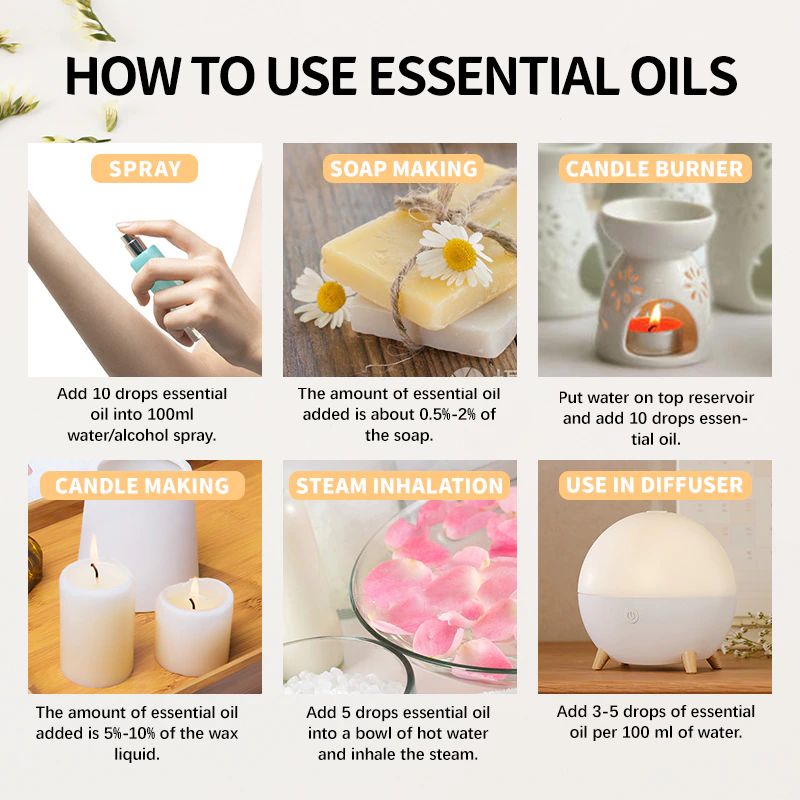 HOW TO USE ESSENTIAL OILS

SPRAY

Add 10 drops essential oil into 100ml water/alcohol spray.

SOAP MAKING

The amount of essential oil added is about 0.5%-2% of the soap.

CANDLE BURNER

Put water on top reservoir and add 10 drops essential oil.

CANDLE MAKING

The amount of essential oil added is 5%-10% of the wax liquid.

STEAM INHALATION

Add 5 drops essential oil into a bowl of hot water and inhale the steam.

USE IN DIFFUSER

Add 3-5 drops of essential oil per 100 ml of water.