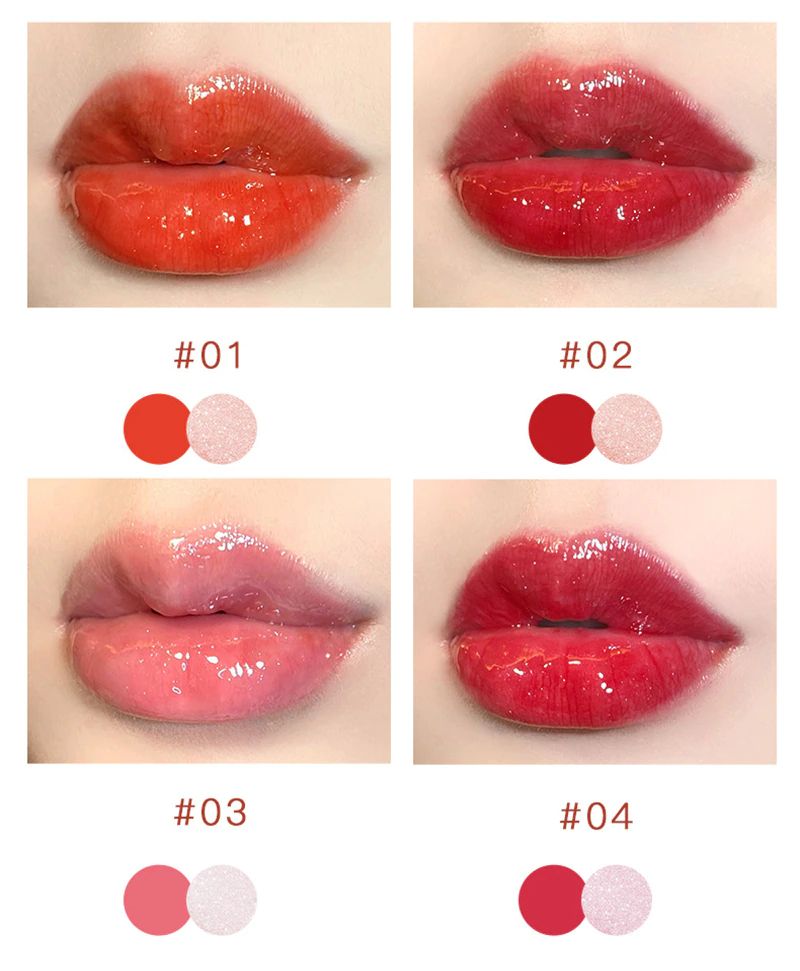 #01

#02

#03

#04