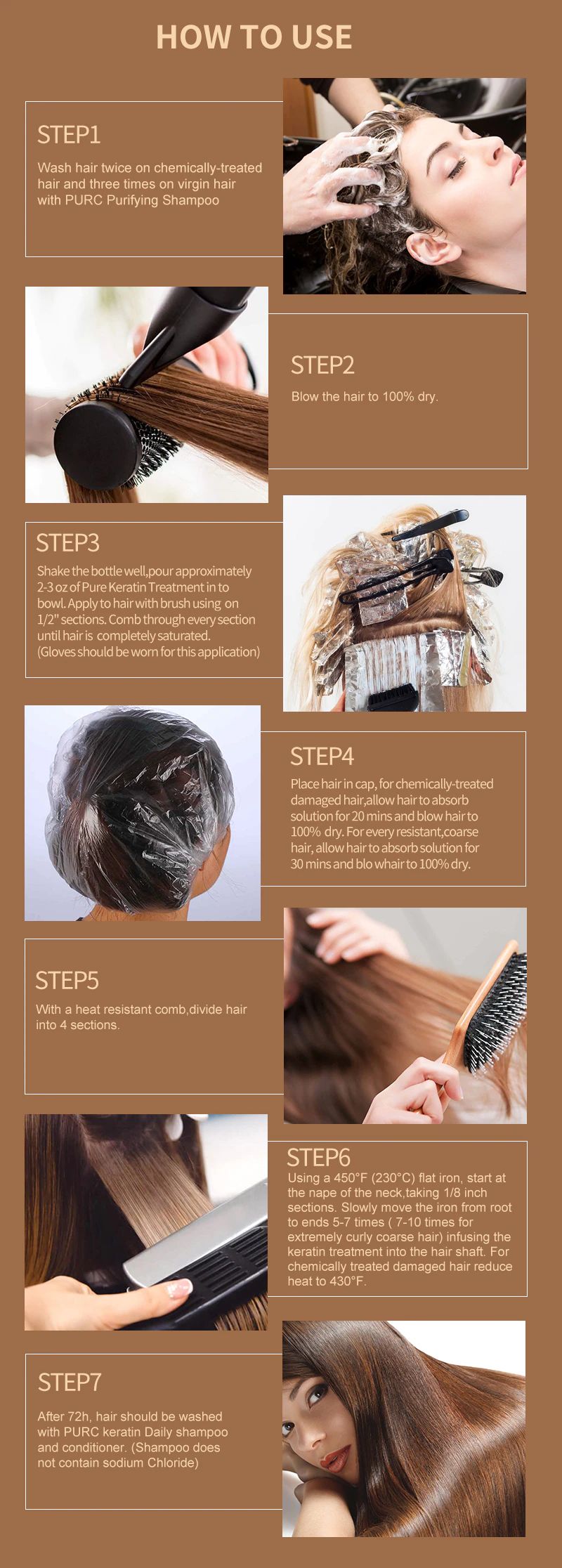 HOW TO USE

STEP1

Wash hair twice on chemically-treated hair and three times on virgin hair with PURC Purifying Shampoo

STEP2

Blow the hair to 100% dry.

STEP3

Shake the bottle well,pour approximately 2-3 oz of Pure Keratin Treatment in to bowl. Apply to hair with brush using on 1/2" sections. Comb through every section until hair is completely saturated. (Gloves should be worn for this application)

STEP4

Place hair in cap, for chemically-treated damaged hair,allow hair to absorb solution for 20 mins and blow hair to 100% dry. For every resistant,coarse hair, allow hair to absorb solution for 30 mins and blo whair to 100% dry.

STEP5

With a heat resistant comb,divide hair into 4 sections.

STEP6

Using a 450°F (230°C) flat iron, start at the nape of the neck,taking 1/8 inch sections. Slowly move the iron from root to ends 5-7 times ( 7-10 times for extremely curly coarse hair) infusing the keratin treatment into the hair shaft. For chemically treated damaged hair reduce heat to 430°F.

STEP7

After 72h, hair should be washed with PURC keratin Daily shampoo and conditioner. (Shampoo does not contain sodium Chloride)