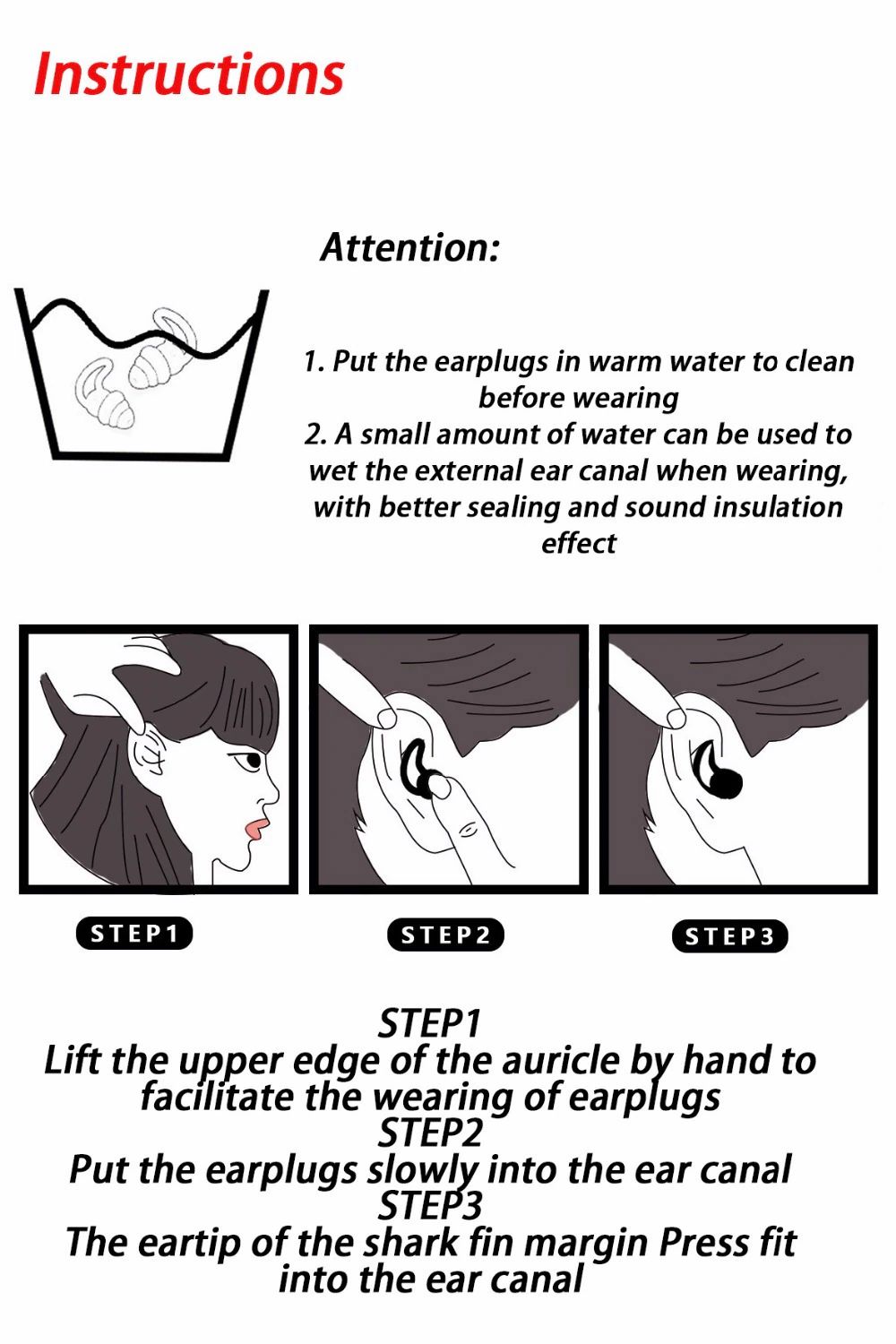 Instructions

Attention:

1. Put the earplugs in warm water to clean before wearing
2. A small amount of water can be used to wet the external ear canal when wearing, with better sealing and sound insulation effect

STEP1

STEP2

STEP3

STEP1
Lift the upper edge of the auricle by hand to facilitate the wearing of earplugs
STEP2
Put the earplugs slowly into the ear canal
STEP3
The eartip of the shark fin margin Press fit into the ear canal