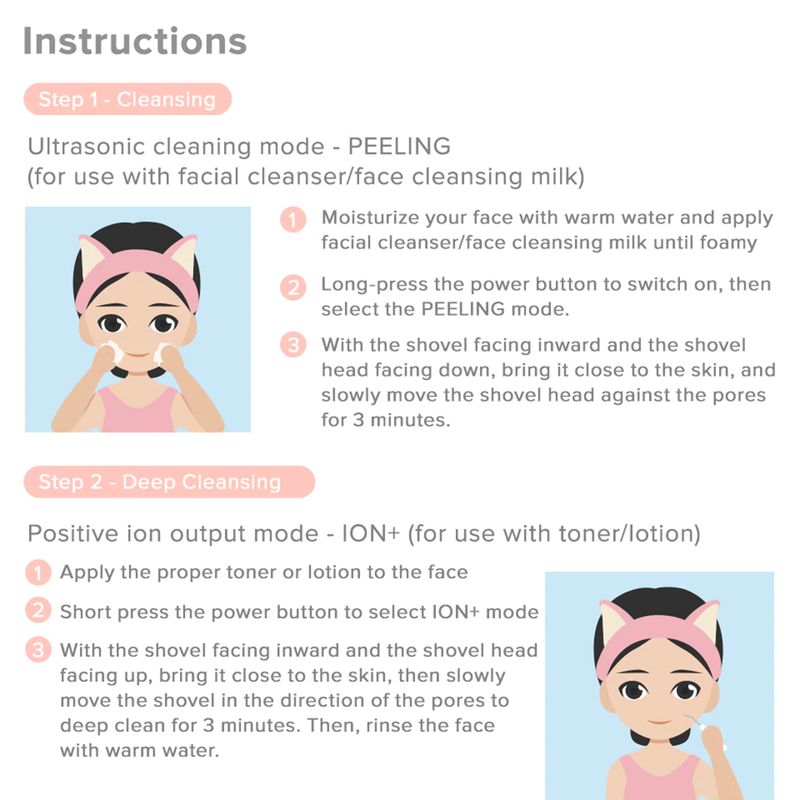 Instructions

Step 1 - Cleansing

Ultrasonic cleaning mode - PEELING
(for use with facial cleanser/face cleansing milk)

1 Moisturize your face with warm water and apply facial cleanser/face cleansing milk until foamy

2 Long-press the power button to switch on, then select the PEELING mode.

3 With the shovel facing inward and the shovel head facing down, bring it close to the skin, and slowly move the shovel head against the pores for 3 minutes.

Step 2 - Deep Cleansing

Positive ion output mode - ION+ (for use with toner/lotion)

1 Apply the proper toner or lotion to the face

2 Short press the power button to select ION+ mode

3 With the shovel facing inward and the shovel head facing up, bring it close to the skin, then slowly move the shovel in the direction of the pores to deep clean for 3 minutes. Then, rinse the face with warm water.