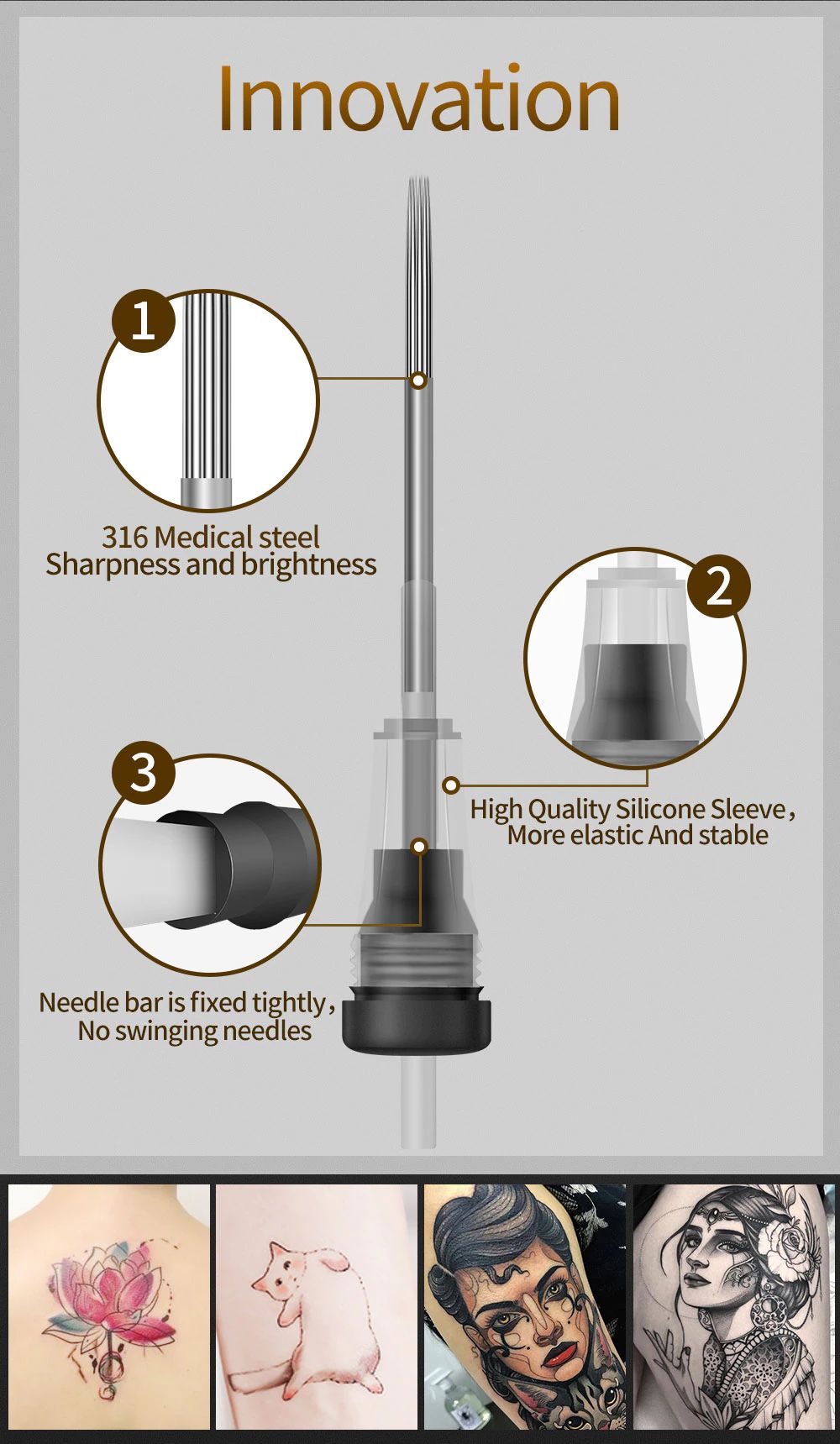 Innovation

1

316 Medical steel
Sharpness and brightness

2

High Quality Silicone Sleeve，
More elastic And stable

3

Needle bar is fixed tightly，
No swinging needles