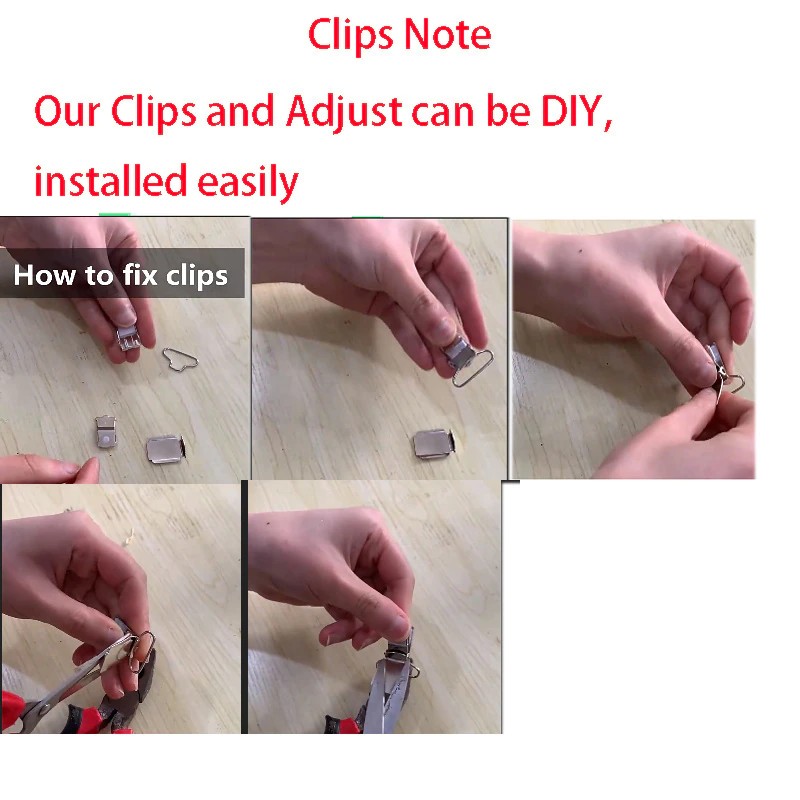 Clips Note

Our Clips and Adjust can be DIY, installed easily

How to fix clips